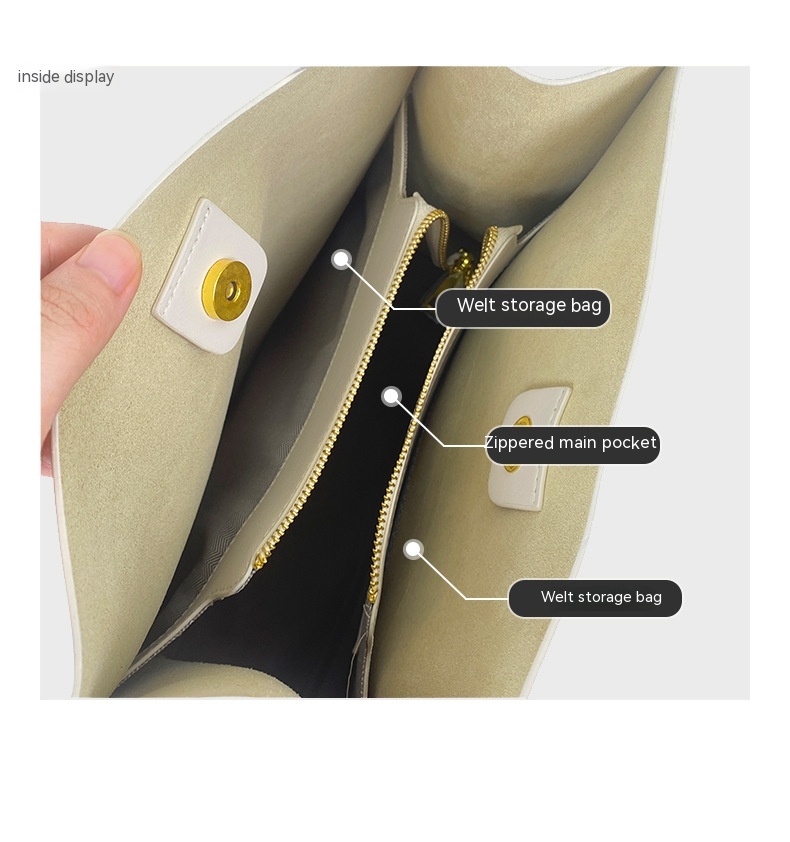 inside display

Welt storage bag

Zippered main pocket

Welt storage bag