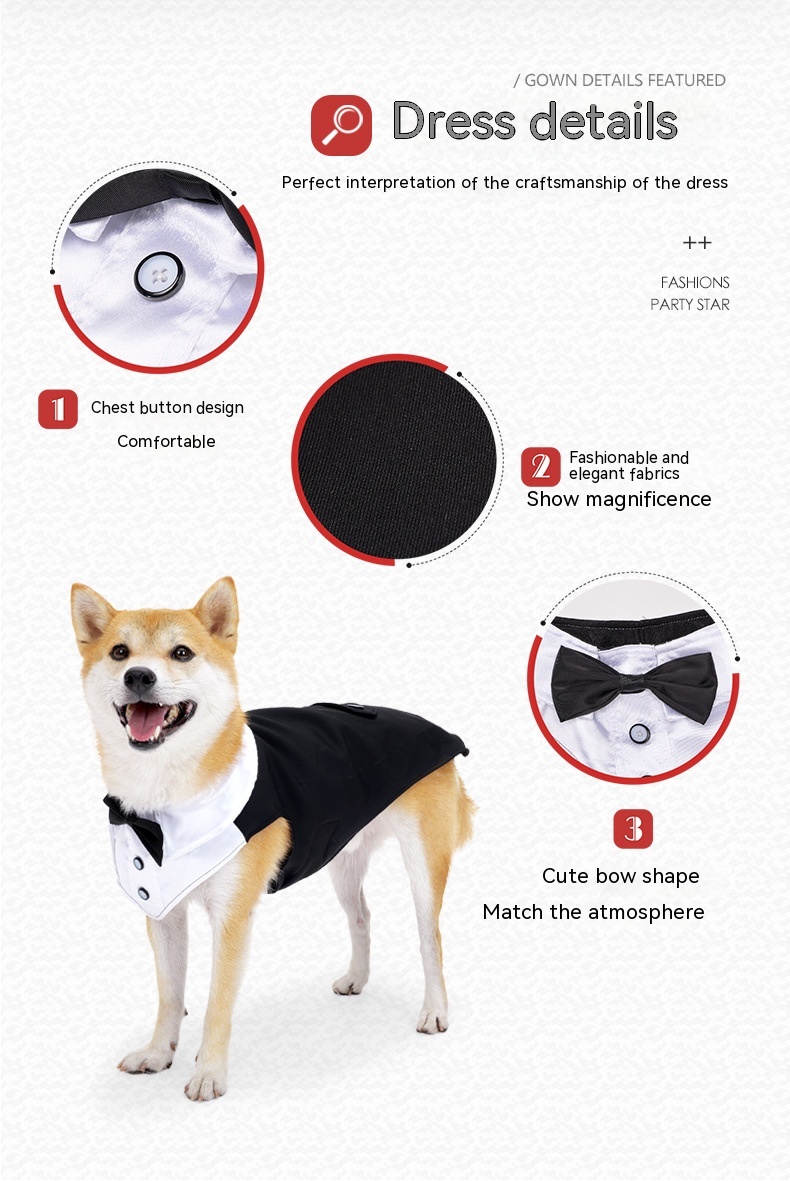 / GOWN DETAILS FEATURED

Dress details

Perfect interpretation of the craftsmanship of the dress

++

FASHIONS
PARTY STAR

1 Chest button design

Comfortable

2 Fashionable and elegant fabrics

Show magnificence

3

Cute bow shape

Match the atmosphere