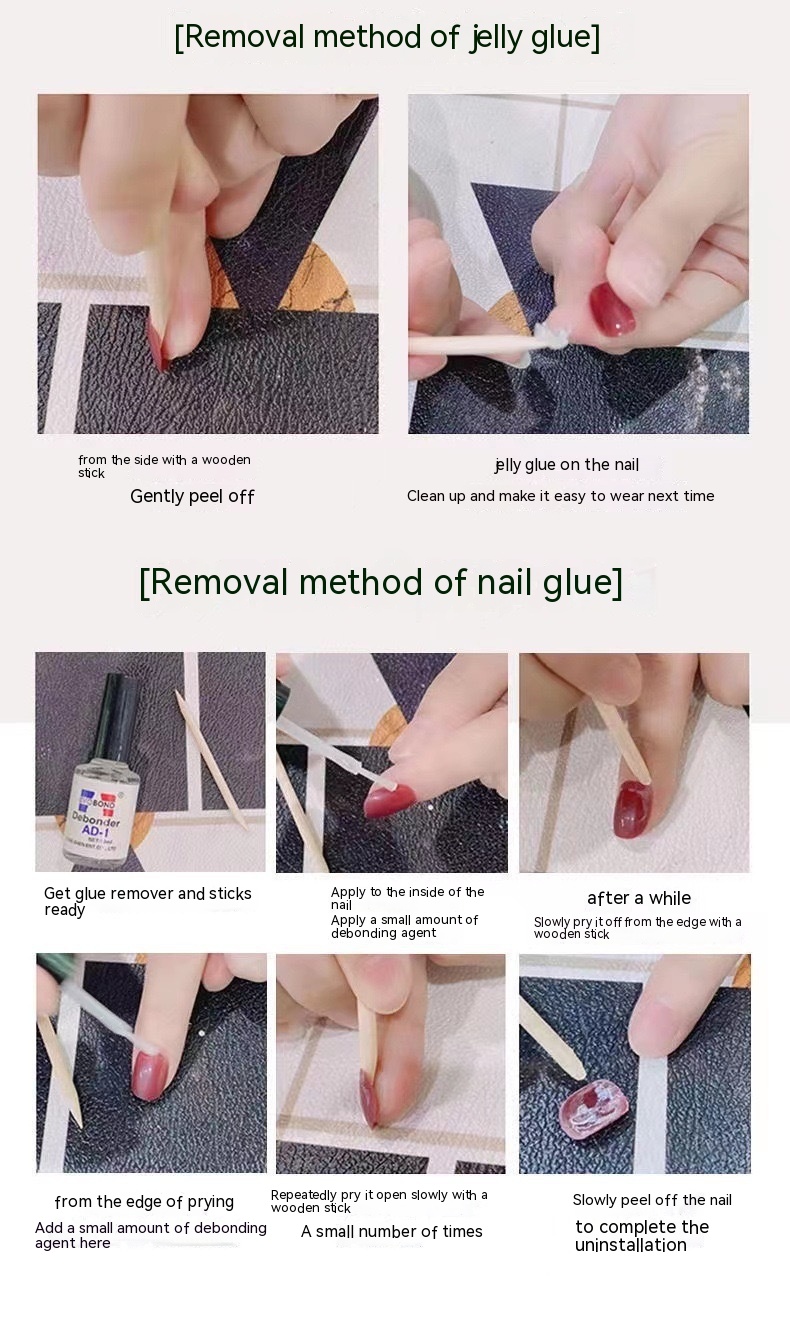 [Removal method of jelly glue]

from the side with a wooden stick

Gently peel off

jelly glue on the nail

Clean up and make it easy to wear next time

[Removal method of nail glue]

BOND
Debonder
AD-1

Get glue remover and sticks ready

Apply to the inside of the nail

Apply a small amount of debonding agent

after a while

Slowly pry it off from the edge with a wooden stick

from the edge of prying

Add a small amount of debonding agent here

Repeatedly pry it open slowly with a wooden stick

A small number of times

Slowly peel off the nail

to complete the uninstallation