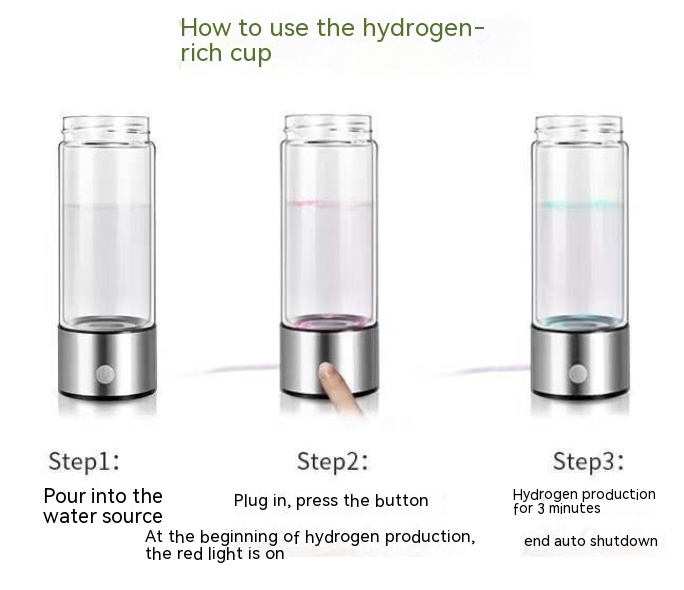 How to use the hydrogen-rich cup

Step1:

Pour into the water source

Step2:

Plug in, press the button

At the beginning of hydrogen production, the red light is on

Step3:

Hydrogen production for 3 minutes

end auto shutdown