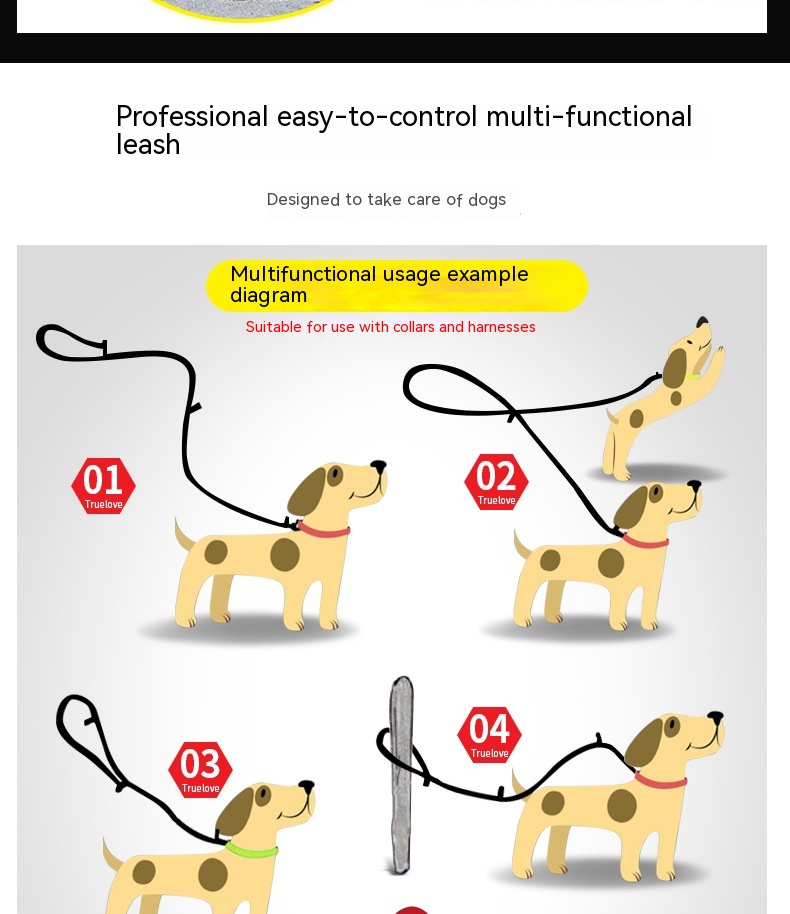 Professional easy-to-control multi-functional leash

Designed to take care of dogs

Multifunctional usage example diagram

Suitable for use with collars and harnesses

01
Truelove

02
Truelove

03
Truelove

04
Truelove