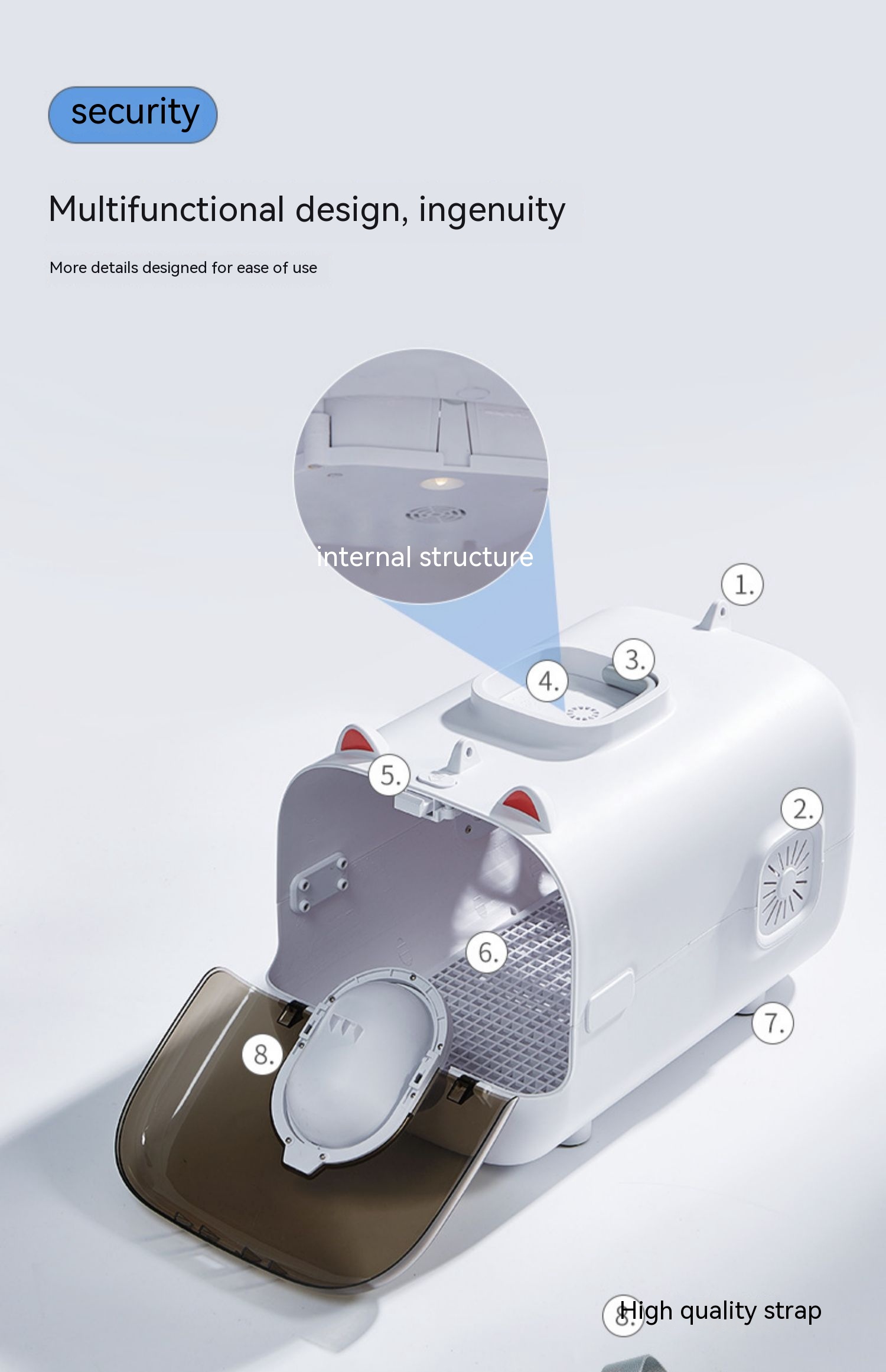 security

Multifunctional design, ingenuity

More details designed for ease of use

internal structure

1.

3.

4.

5.

2.

6.

7.

8.

8. High quality strap