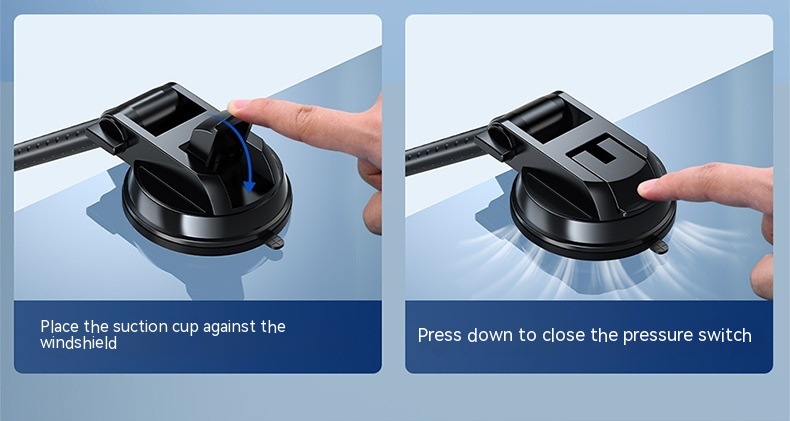 Place the suction cup against the windshield

Press down to close the pressure switch