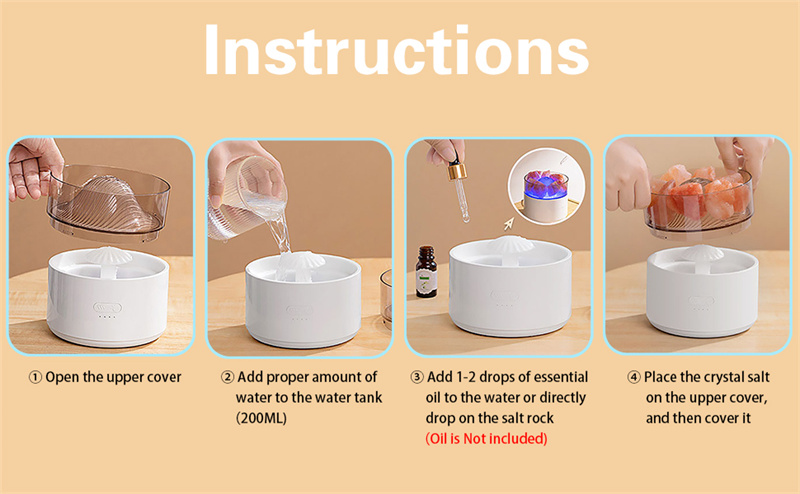 Instructions

① Open the upper cover

② Add proper amount of water to the water tank (200ML)

③ Add 1-2 drops of essential oil to the water or directly drop on the salt rock
(Oil is Not included)

④ Place the crystal salt on the upper cover, and then cover it