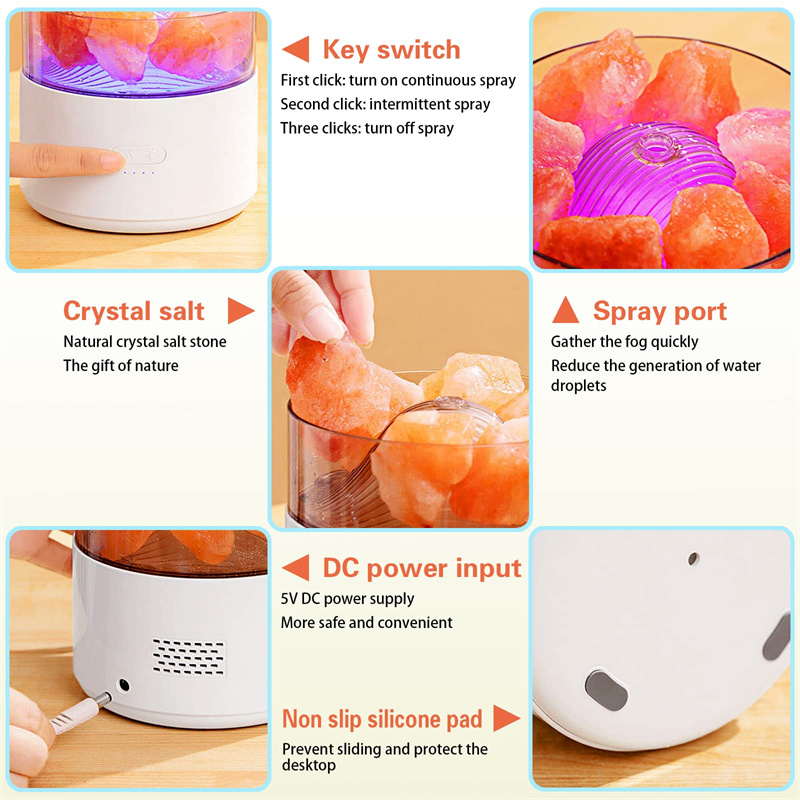 Key switch
First click: turn on continuous spray
Second click: intermittent spray
Three clicks: turn off spray

Crystal salt
Natural crystal salt stone
The gift of nature

Spray port
Gather the fog quickly
Reduce the generation of water droplets

DC power input
5V DC power supply
More safe and convenient

Non slip silicone pad
Prevent sliding and protect the desktop