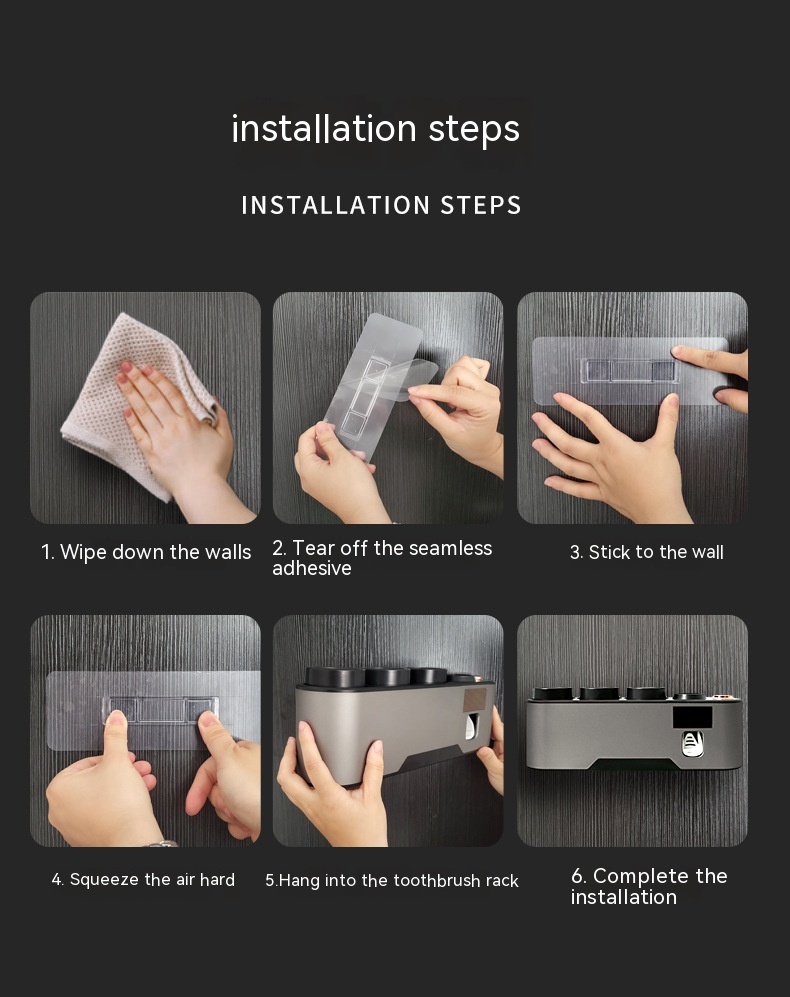 installation steps

INSTALLATION STEPS

1. Wipe down the walls

2. Tear off the seamless adhesive

3. Stick to the wall

4. Squeeze the air hard

5.Hang into the toothbrush rack

6. Complete the installation