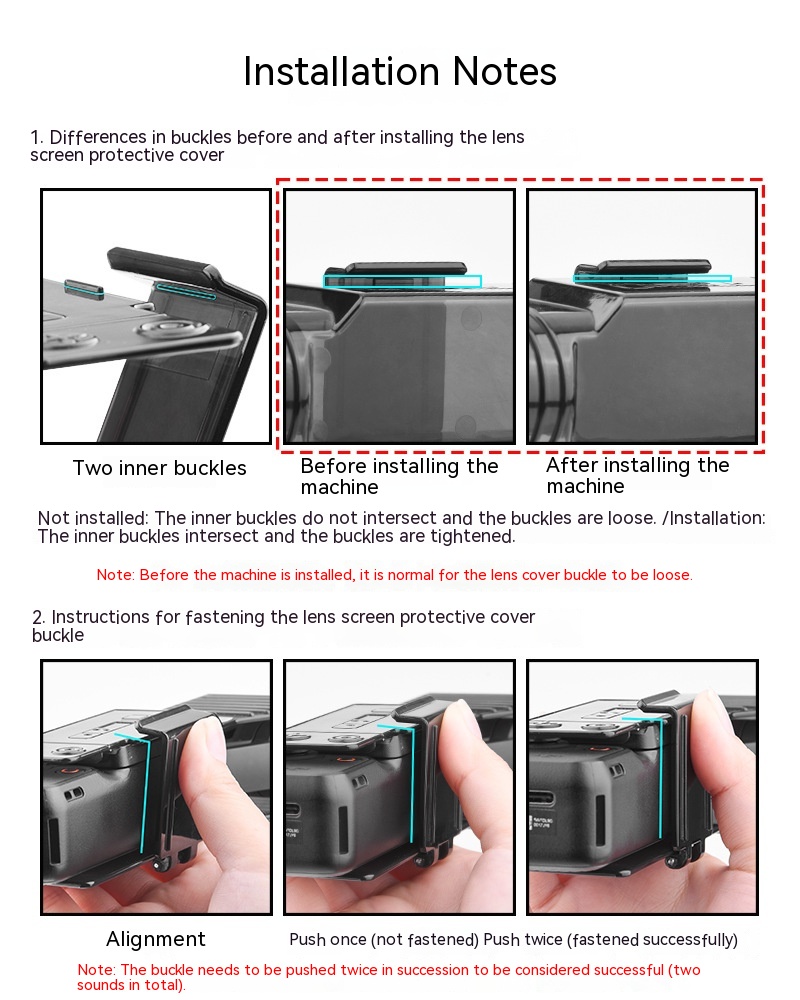 Installation Notes

1. Differences in buckles before and after installing the lens screen protective cover

Two inner buckles

Before installing the machine

After installing the machine

Not installed: The inner buckles do not intersect and the buckles are loose. /Installation: The inner buckles intersect and the buckles are tightened.

Note: Before the machine is installed, it is normal for the lens cover buckle to be loose.

2. Instructions for fastening the lens screen protective cover buckle

Alignment

Push once (not fastened) Push twice (fastened successfully)

Note: The buckle needs to be pushed twice in succession to be considered successful (two sounds in total).