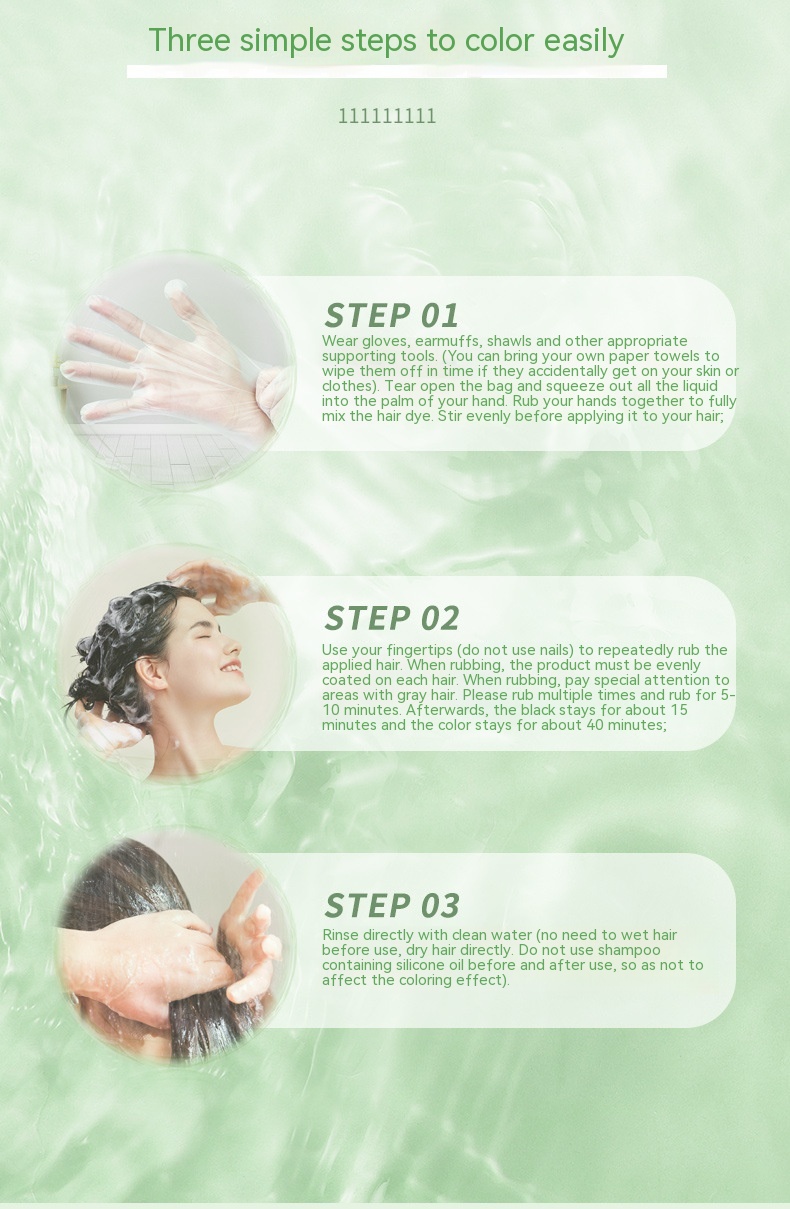 Three simple steps to color easily

111111111

STEP 01

Wear gloves, earmuffs, shawls and other appropriate supporting tools. (You can bring your own paper towels to wipe them off in time if they accidentally get on your skin or clothes). Tear open the bag and squeeze out all the liquid into the palm of your hand. Rub your hands together to fully mix the hair dye. Stir evenly before applying it to your hair;

STEP 02

Use your fingertips (do not use nails) to repeatedly rub the applied hair. When rubbing, the product must be evenly coated on each hair. When rubbing, pay special attention to areas with gray hair. Please rub multiple times and rub for 5-10 minutes. Afterwards, the black stays for about 15 minutes and the color stays for about 40 minutes;

STEP 03

Rinse directly with clean water (no need to wet hair before use, dry hair directly. Do not use shampoo containing silicone oil before and after use, so as not to affect the coloring effect).