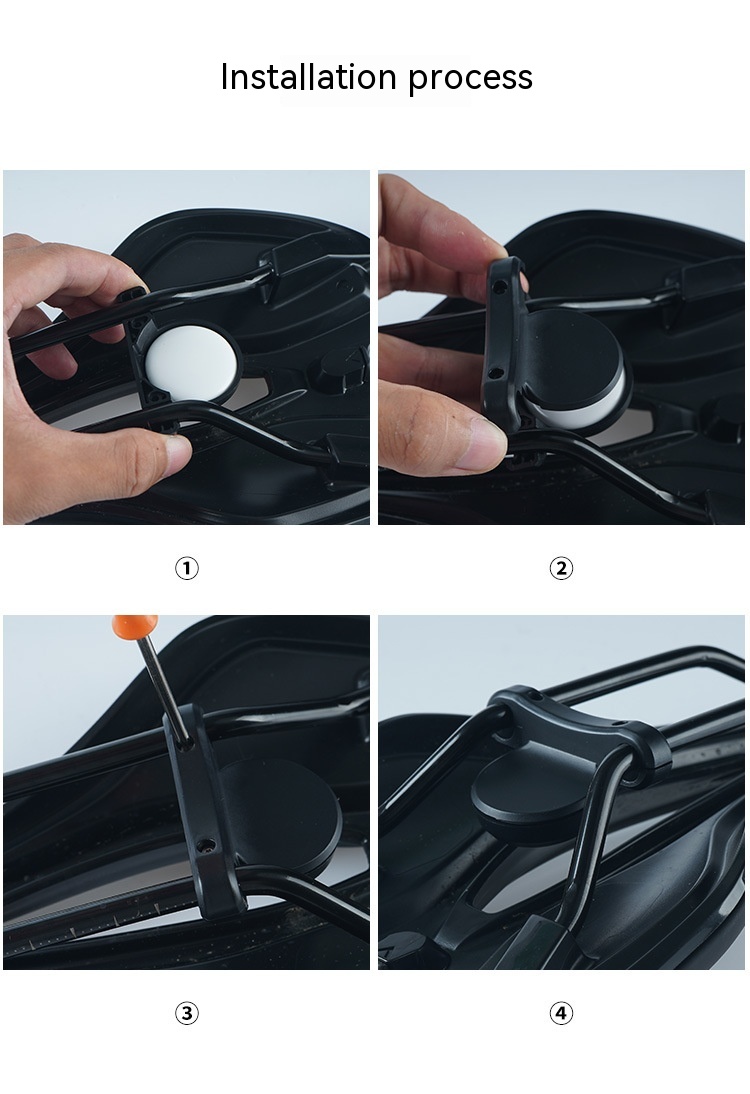 Installation process

①

②

③

④