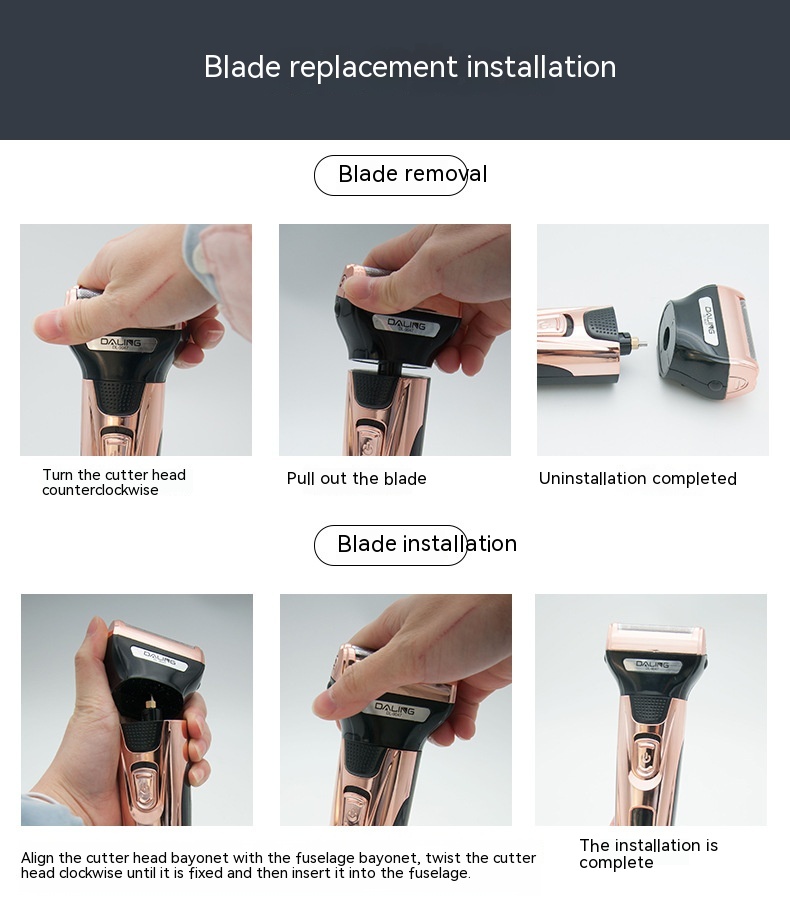 Blade replacement installation

Blade removal

DALING

Turn the cutter head counterclockwise

DALING

Pull out the blade

DALING

Uninstallation completed

Blade installation

DALING

DALING

DALING

Align the cutter head bayonet with the fuselage bayonet, twist the cutter head clockwise until it is fixed and then insert it into the fuselage.

The installation is complete