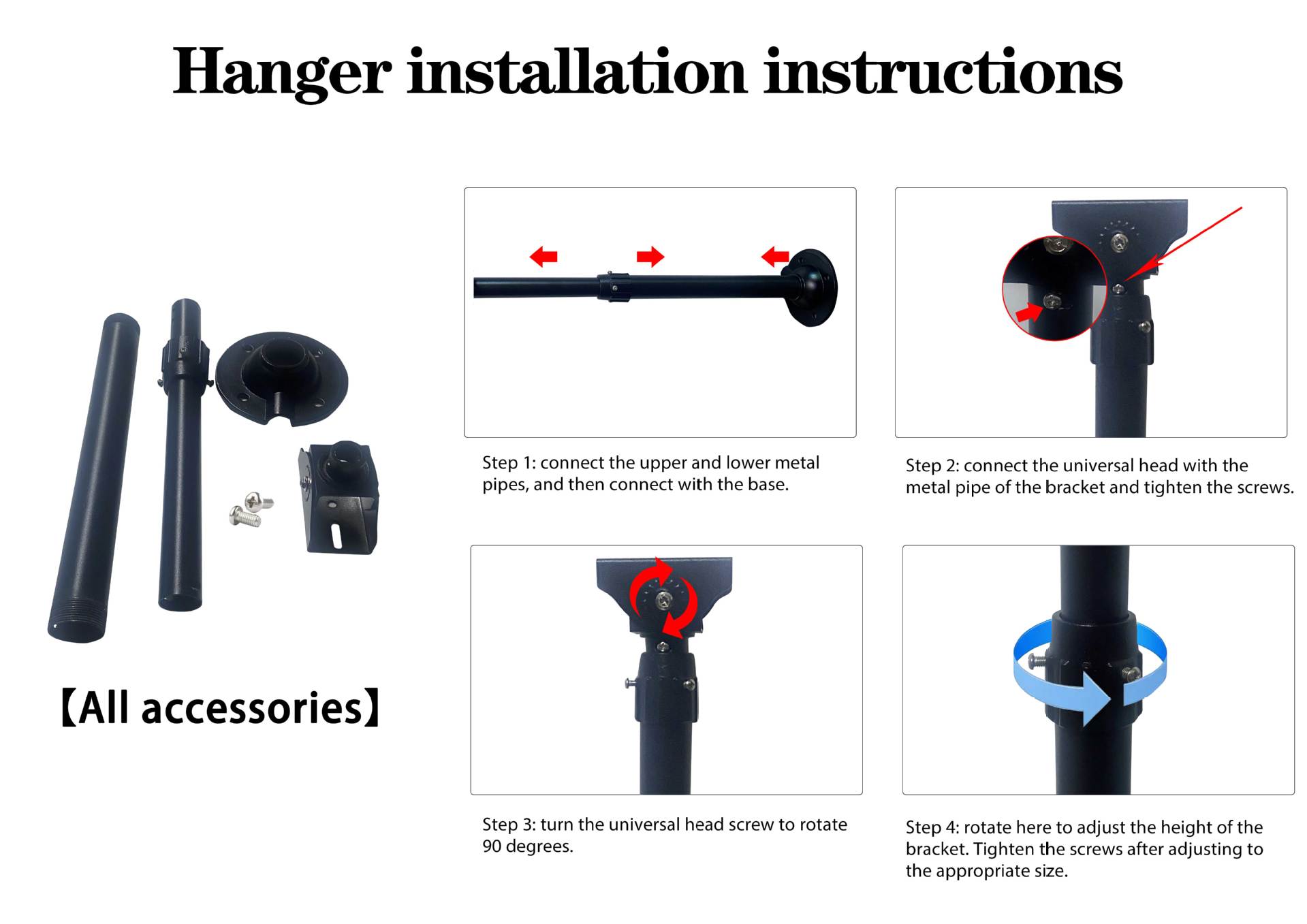 Hanger installation instructions

【All accessories】

Step 1: connect the upper and lower metal pipes, and then connect with the base.

Step 2: connect the universal head with the metal pipe of the bracket and tighten the screws.

Step 3: turn the universal head screw to rotate 90 degrees.

Step 4: rotate here to adjust the height of the bracket. Tighten the screws after adjusting to the appropriate size.