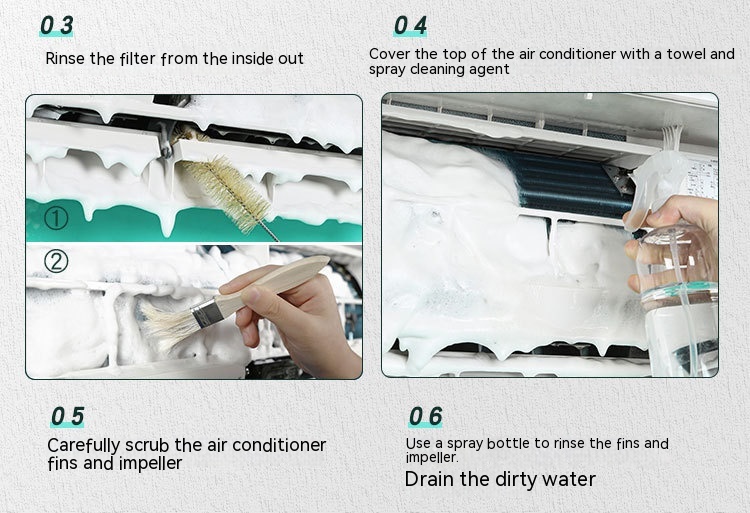 03

Rinse the filter from the inside out

04

Cover the top of the air conditioner with a towel and spray cleaning agent

①

②

05

Carefully scrub the air conditioner fins and impeller

06

Use a spray bottle to rinse the fins and impeller.

Drain the dirty water