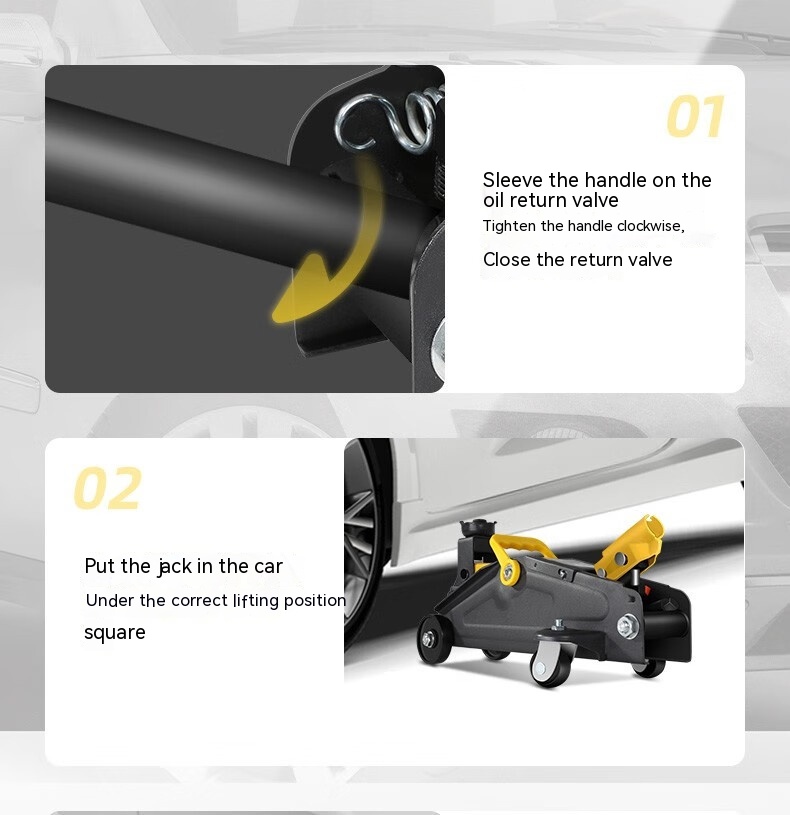 01

Sleeve the handle on the oil return valve
Tighten the handle clockwise,

Close the return valve

02

Put the jack in the car
Under the correct lifting position
square