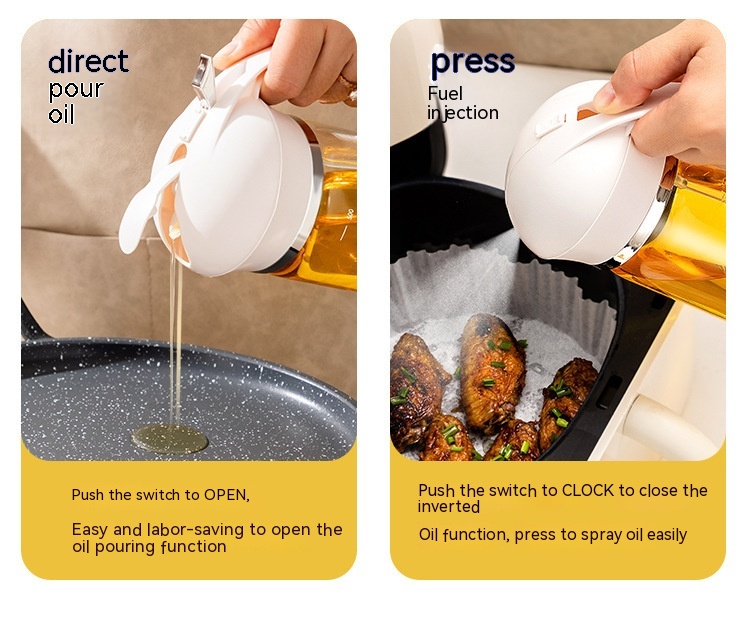 direct
pour
oil

Push the switch to OPEN,

Easy and labor-saving to open the oil pouring function

press
Fuel
injection

Push the switch to CLOCK to close the inverted

Oil function, press to spray oil easily