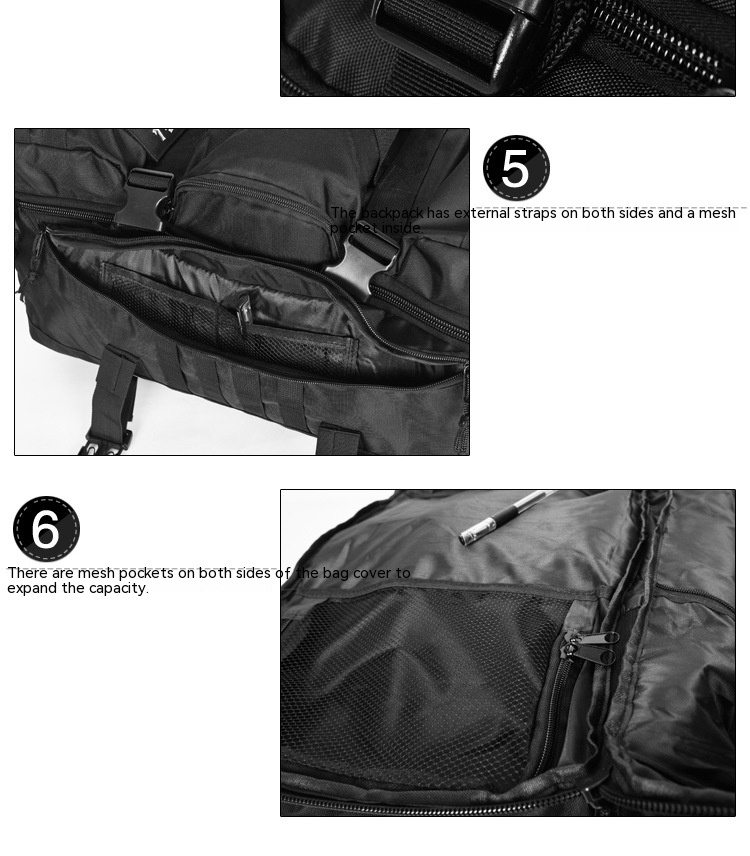 5

The backpack has external straps on both sides and a mesh pocket inside.

6

There are mesh pockets on both sides of the bag cover to expand the capacity.