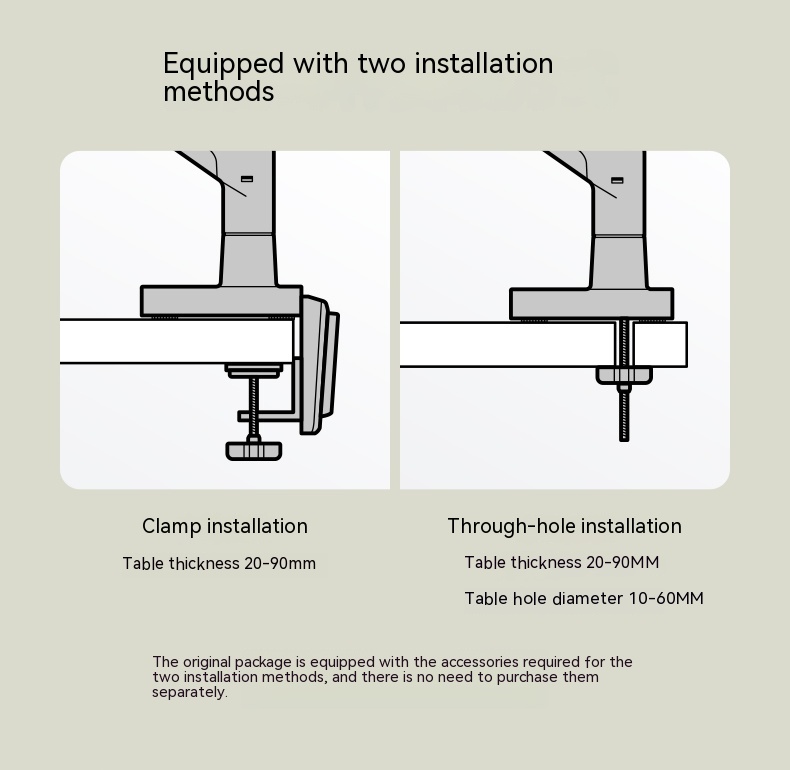 Equipped with two installation methods

Clamp installation

Table thickness 20-90mm

Through-hole installation

Table thickness 20-90MM

Table hole diameter 10-60MM

The original package is equipped with the accessories required for the two installation methods, and there is no need to purchase them separately.