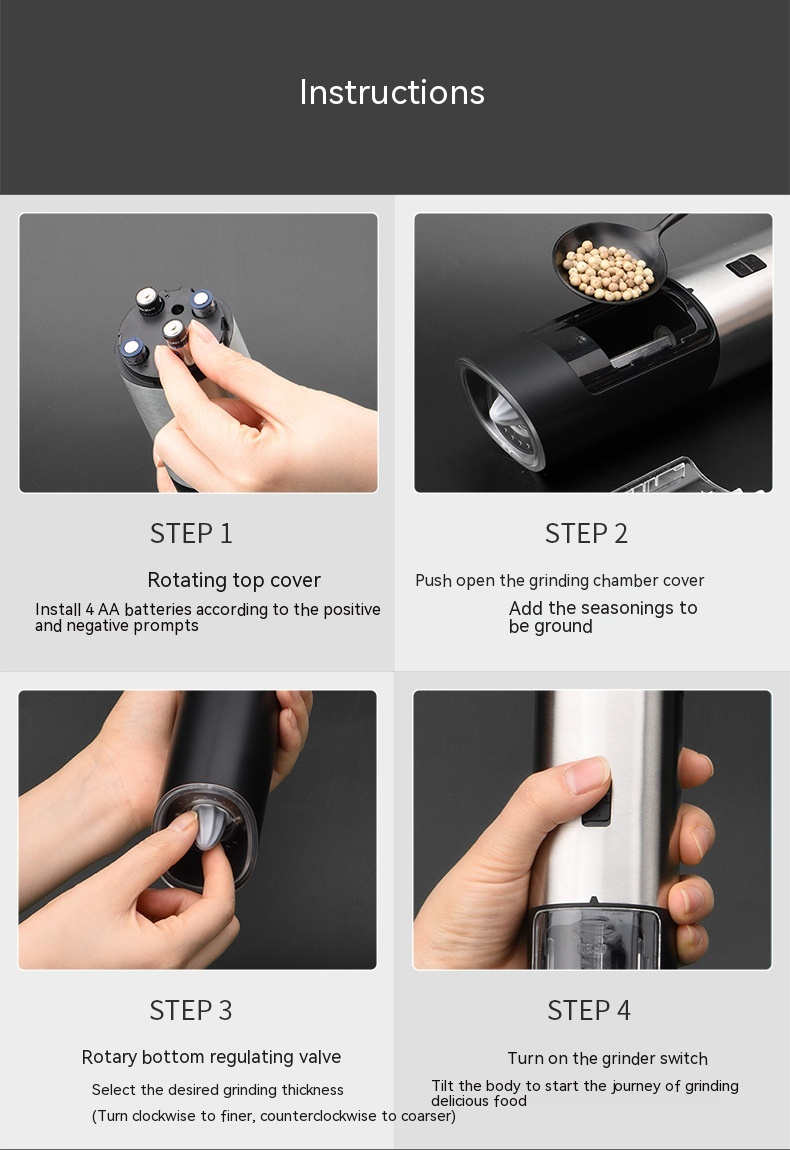 Instructions

STEP 1

Rotating top cover

Install 4 AA batteries according to the positive and negative prompts

STEP 2

Push open the grinding chamber cover

Add the seasonings to be ground

STEP 3

Rotary bottom regulating valve

Select the desired grinding thickness
(Turn clockwise to finer, counterclockwise to coarser)

STEP 4

Turn on the grinder switch

Tilt the body to start the journey of grinding delicious food