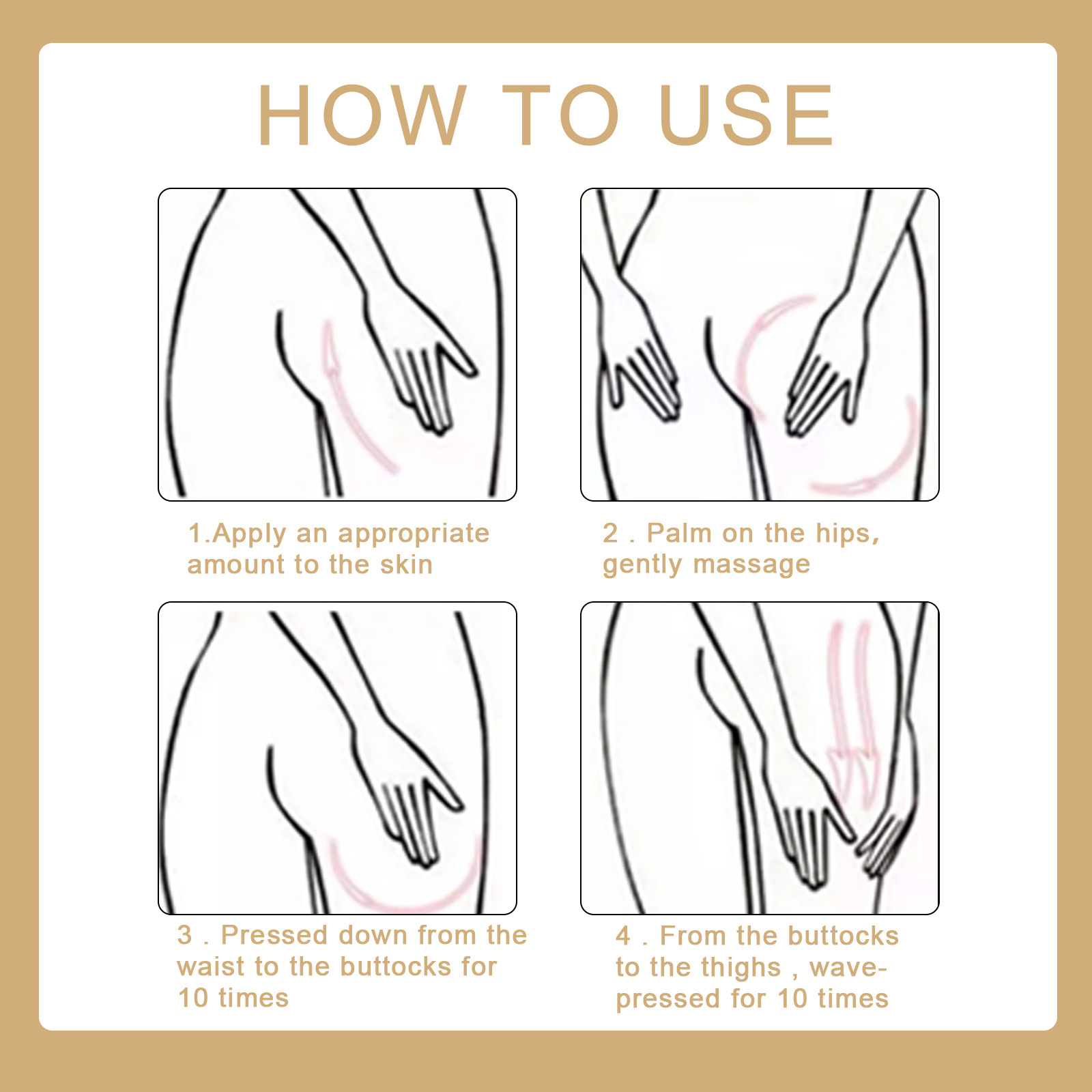 HOW TO USE

1.Apply an appropriate amount to the skin

2 . Palm on the hips, gently massage

3 . Pressed down from the waist to the buttocks for 10 times

4 . From the buttocks to the thighs , wave-pressed for 10 times