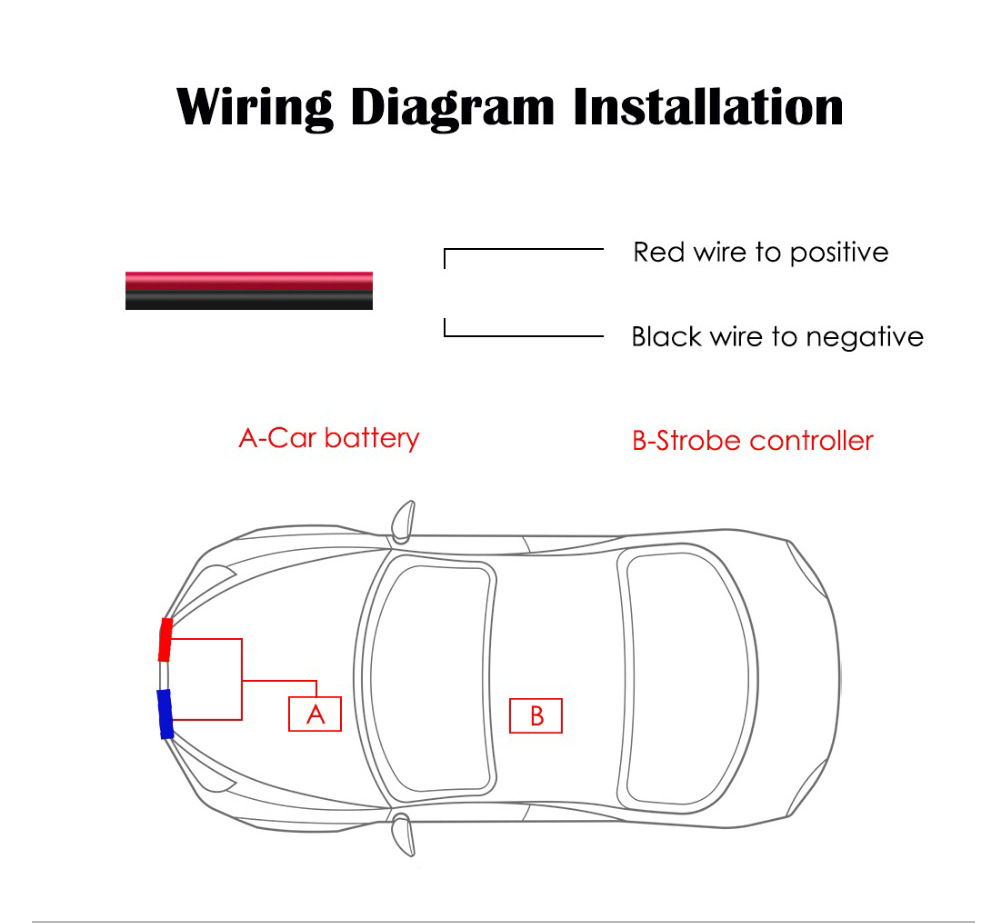 Wiring Diagram Installation

Red wire to positive

Black wire to negative

A-Car battery

B-Strobe controller

A

B