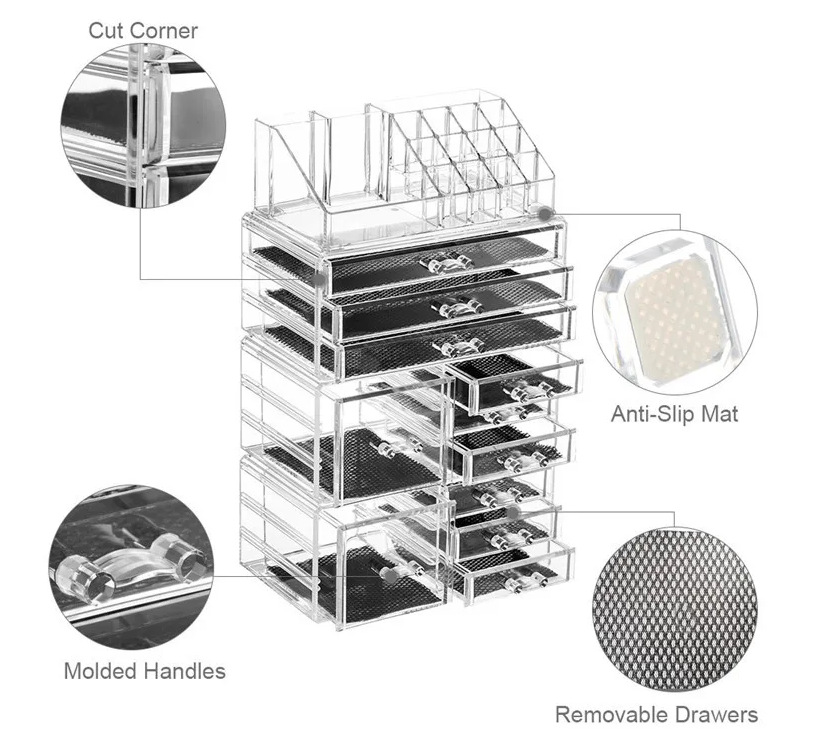 Cut Corner

Anti-Slip Mat

Molded Handles

Removable Drawers