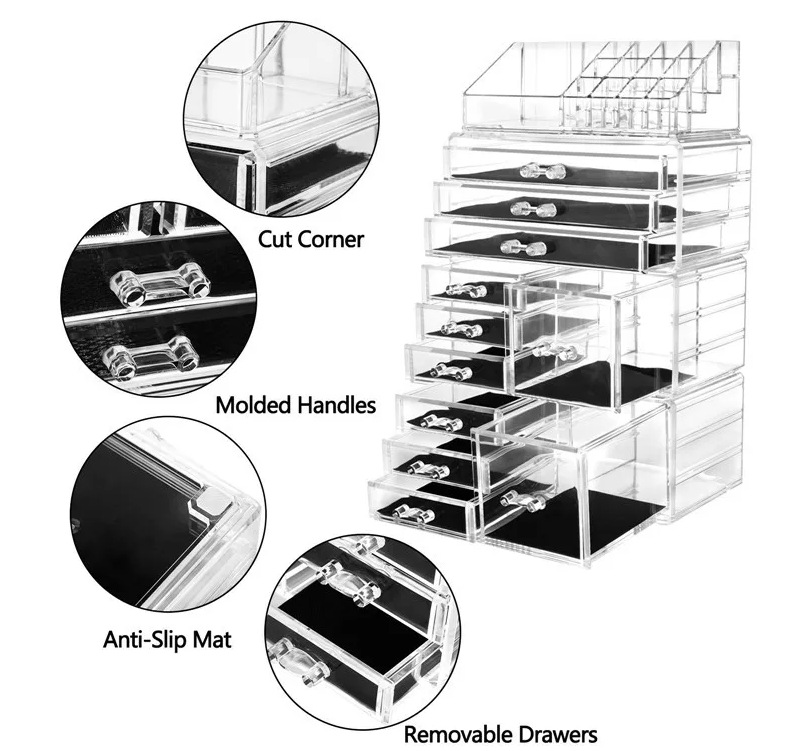 Cut Corner

Molded Handles

Anti-Slip Mat

Removable Drawers