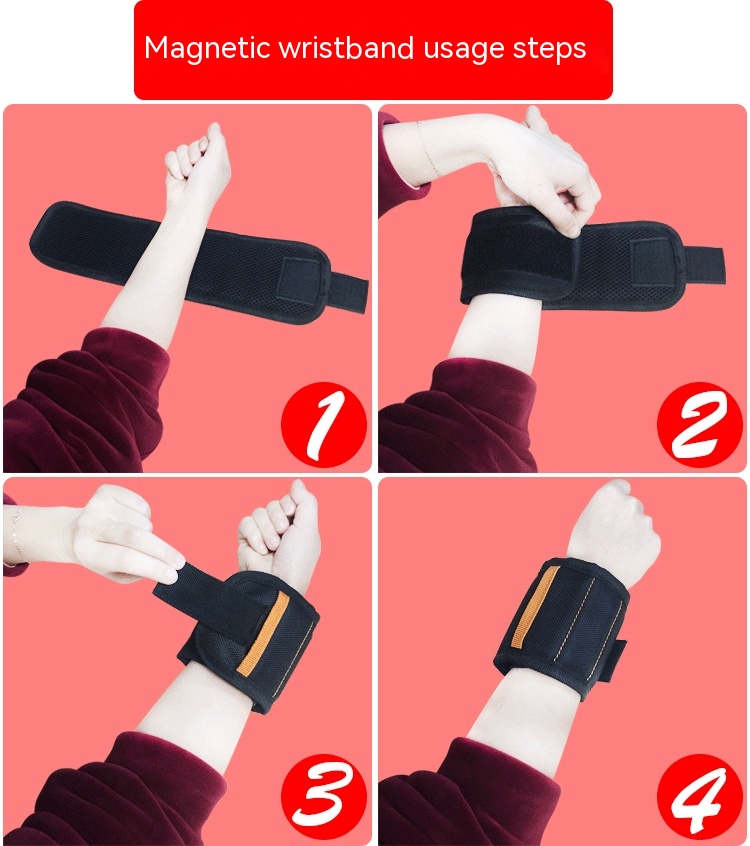 Magnetic wristband usage steps

1

2

3

4