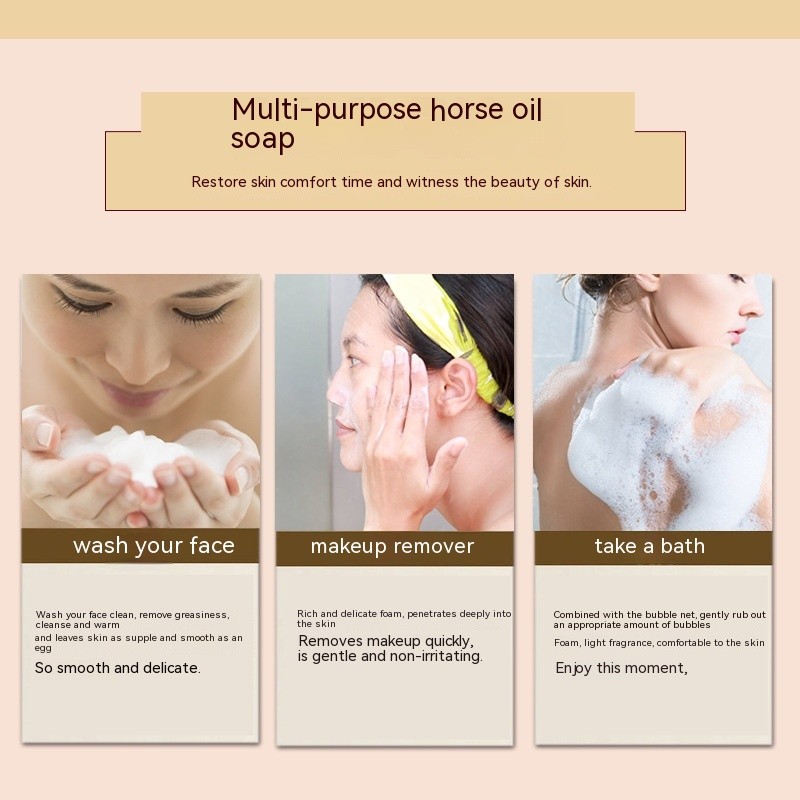 Multi-purpose horse oil soap

Restore skin comfort time and witness the beauty of skin.

wash your face

Wash your face clean, remove greasiness, cleanse and warm

and leaves skin as supple and smooth as an egg

So smooth and delicate.

makeup remover

Rich and delicate foam, penetrates deeply into the skin

Removes makeup quickly, is gentle and non-irritating.

take a bath

Combined with the bubble net, gently rub out an appropriate amount of bubbles

Foam, light fragrance, comfortable to the skin

Enjoy this moment,