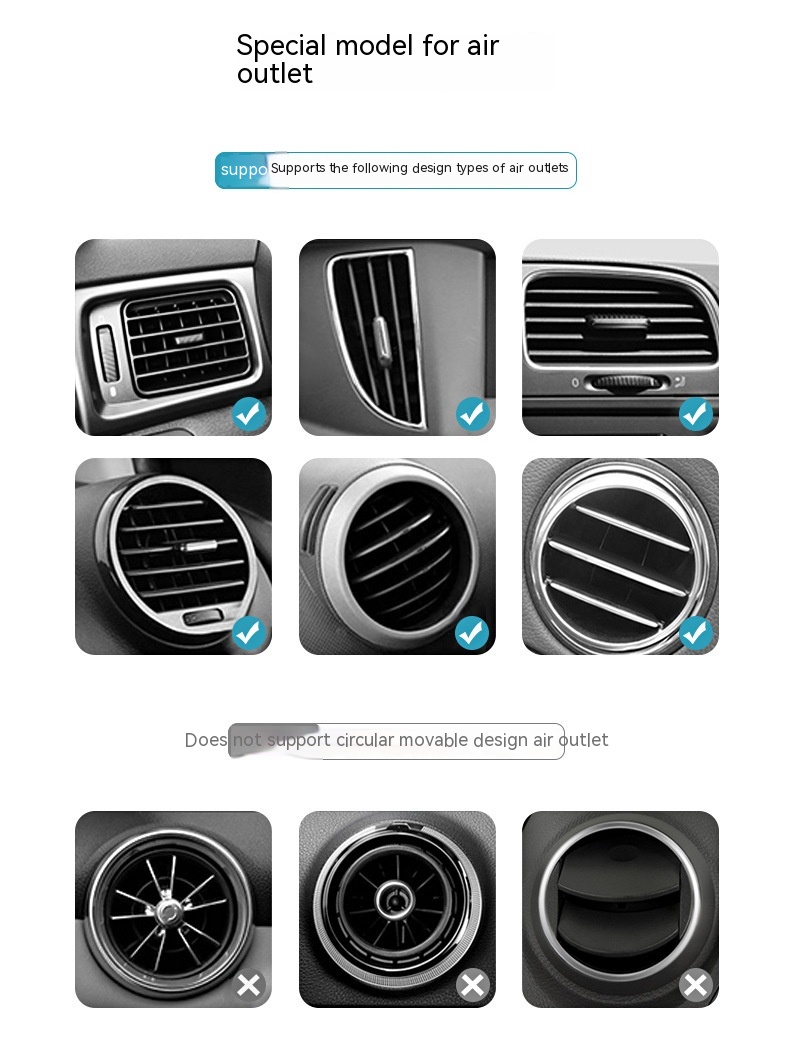 Special model for air outlet

suppo Supports the following design types of air outlets

Does not support circular movable design air outlet