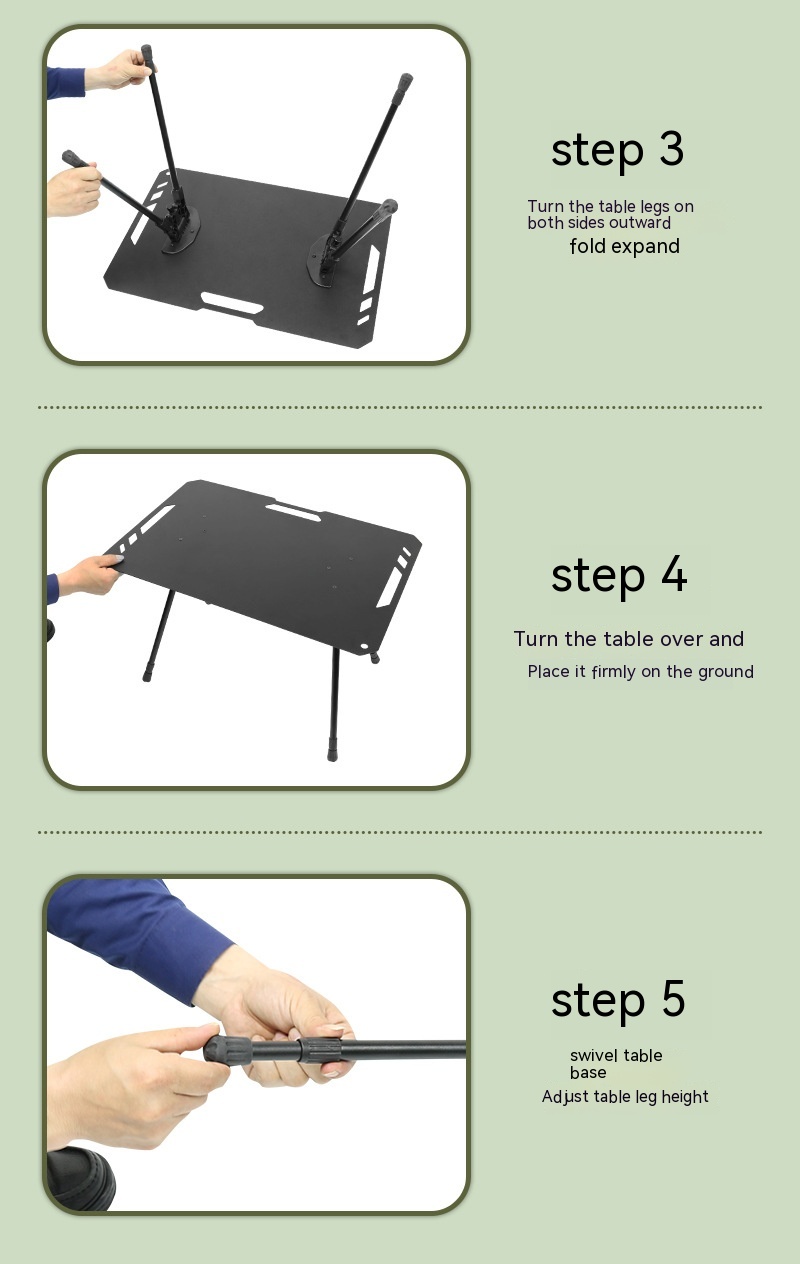 step 3

Turn the table legs on both sides outward
fold expand

step 4

Turn the table over and
Place it firmly on the ground

step 5

swivel table base
Adjust table leg height