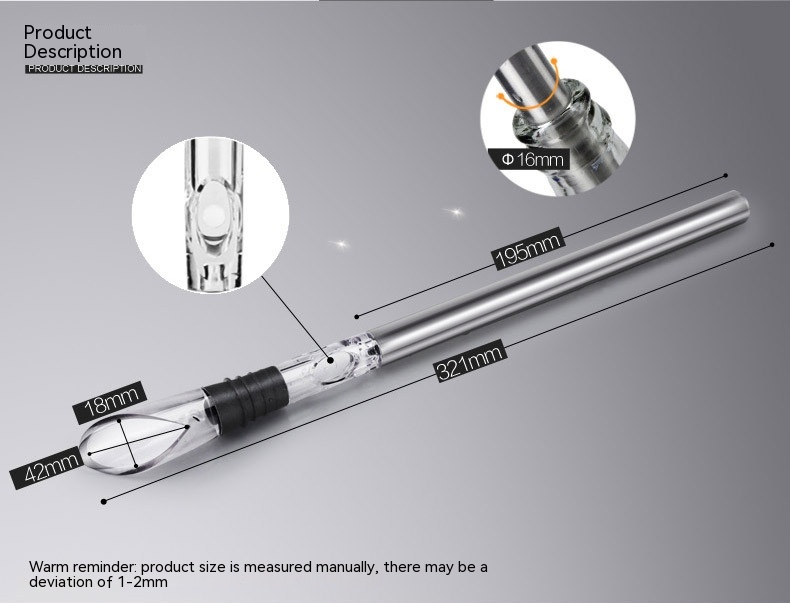 Product Description
PRODUCT DESCRIPTION

Φ16mm

195mm

321mm

18mm

42mm

Warm reminder: product size is measured manually, there may be a deviation of 1-2mm