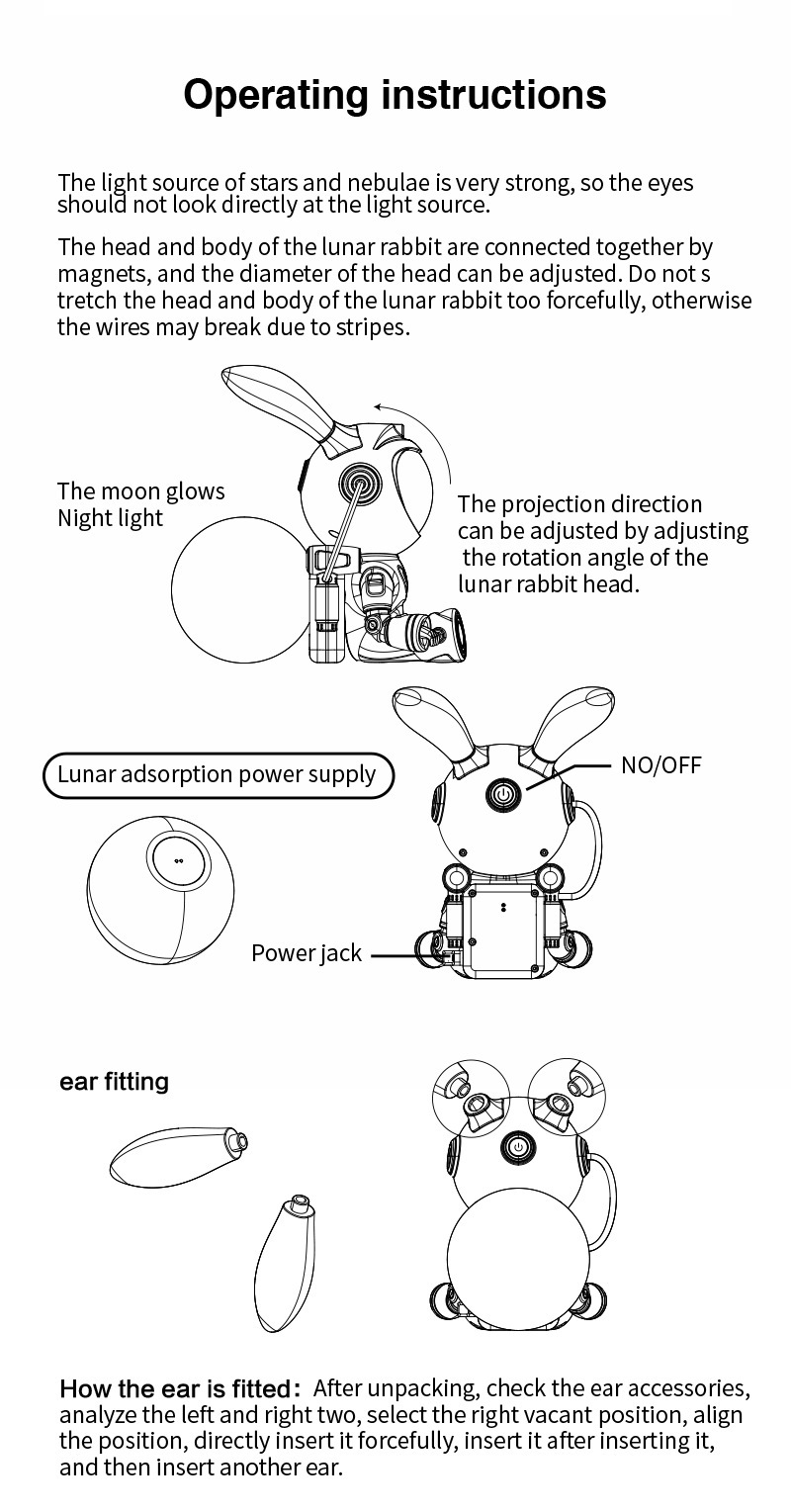 Operating instructions

The light source of stars and nebulae is very strong, so the eyes should not look directly at the light source.

The head and body of the lunar rabbit are connected together by magnets, and the diameter of the head can be adjusted. Do not s tretch the head and body of the lunar rabbit too forcefully, otherwise the wires may break due to stripes.

The moon glows
Night light

The projection direction can be adjusted by adjusting the rotation angle of the lunar rabbit head.

Lunar adsorption power supply

NO/OFF

Power jack

ear fitting

How the ear is fitted: After unpacking, check the ear accessories, analyze the left and right two, select the right vacant position, align the position, directly insert it forcefully, insert it after inserting it, and then insert another ear.