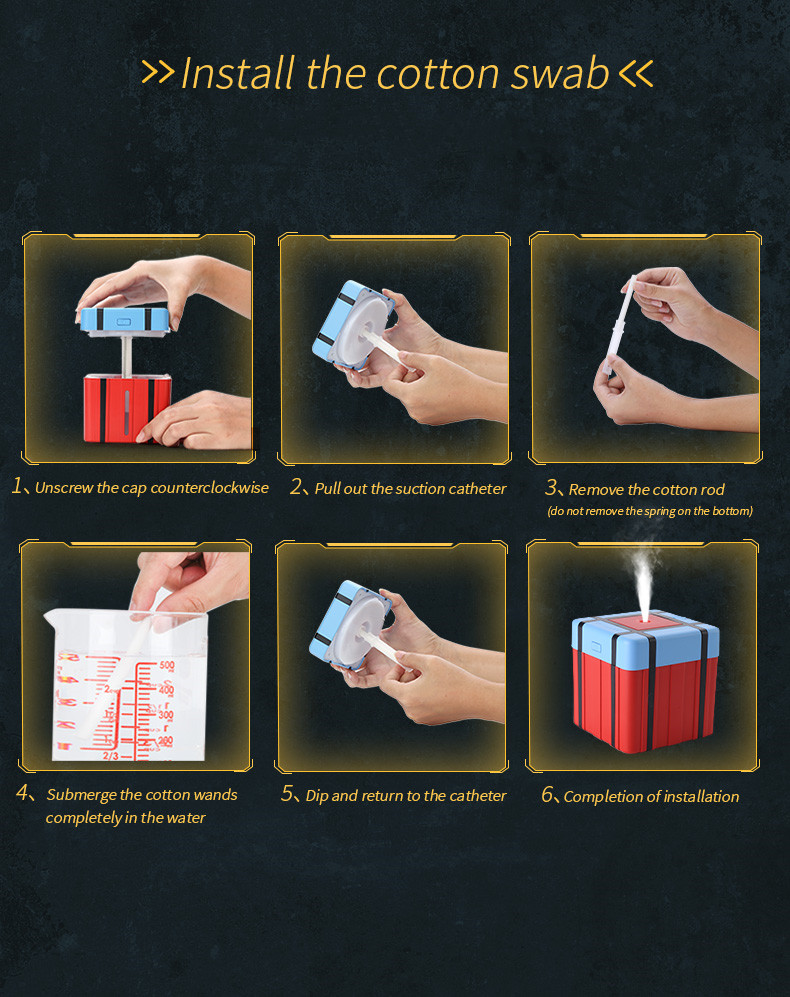 >> Install the cotton swab <<

1、Unscrew the cap counterclockwise

2、Pull out the suction catheter

3、Remove the cotton rod
(do not remove the spring on the bottom)

500
400
300
200
2/3

4、Submerge the cotton wands completely in the water

5、Dip and return to the catheter

6、Completion of installation