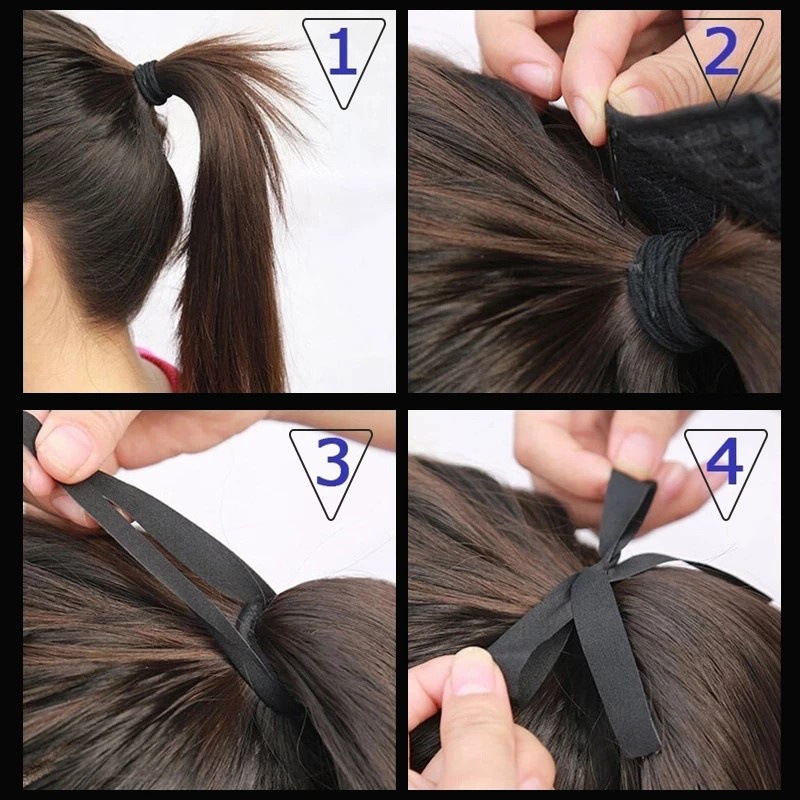 1

2

3

4