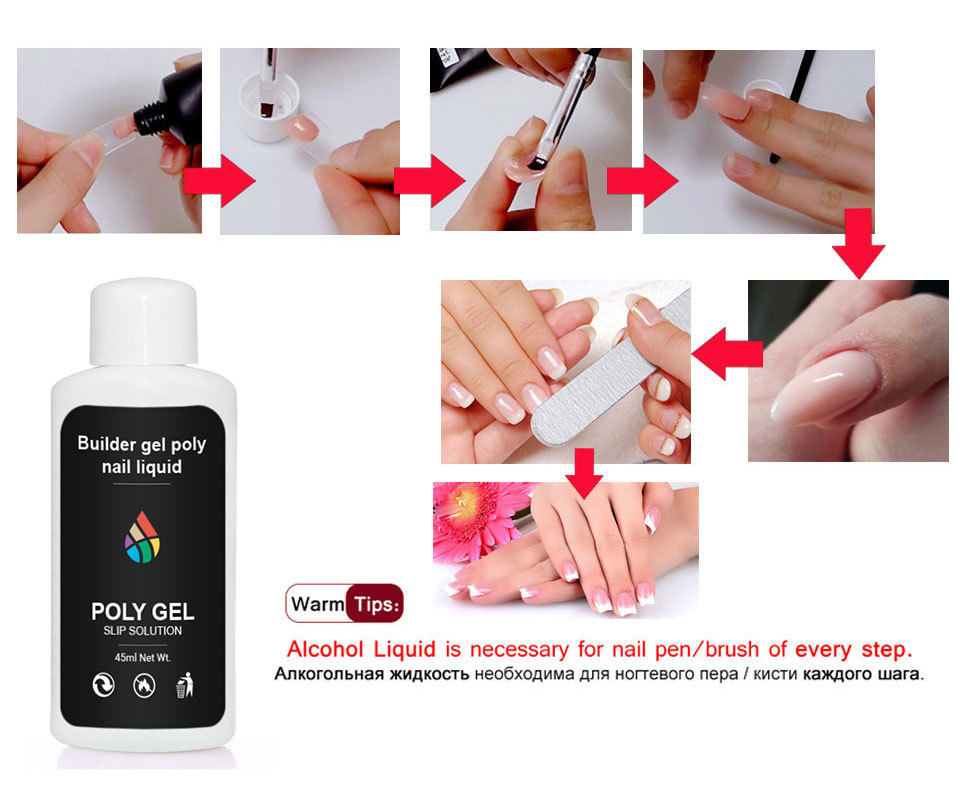 Builder gel poly nail liquid

POLY GEL
SLIP SOLUTION

45ml Net Wt.

Warm Tips:

Alcohol Liquid is necessary for nail pen/brush of every step.
Алкогольная жидкость необходима для ногтевого пера / кисти каждого шага.