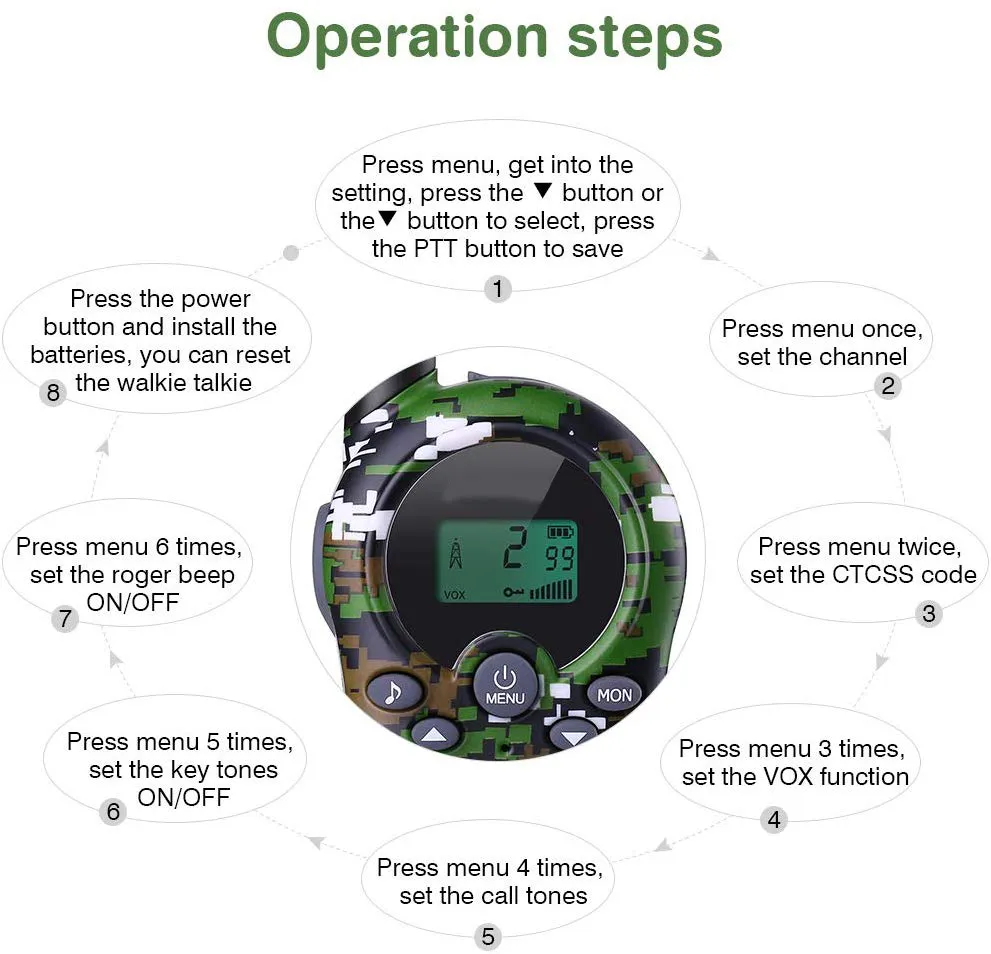 Operation steps

Press menu, get into the setting, press the ▼ button or the▼ button to select, press the PTT button to save
1

Press menu once, set the channel
2

Press menu twice, set the CTCSS code
3

Press menu 3 times, set the VOX function
4

Press menu 4 times, set the call tones
5

Press menu 5 times, set the key tones ON/OFF
6

Press menu 6 times, set the roger beep ON/OFF
7

Press the power button and install the batteries, you can reset the walkie talkie
8

2 99
VOX
MENU
MON