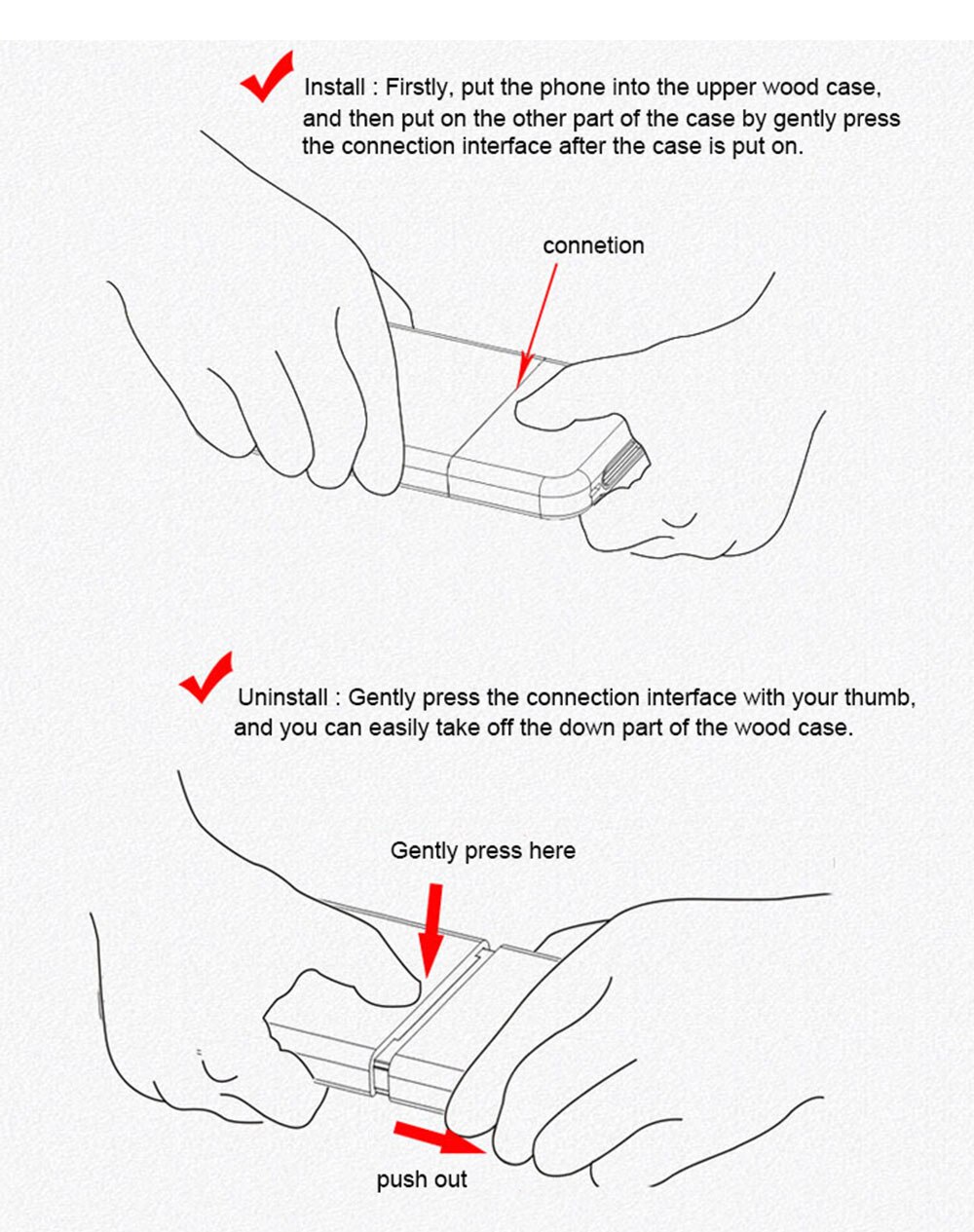 Install : Firstly, put the phone into the upper wood case, and then put on the other part of the case by gently press the connection interface after the case is put on.

connetion

Uninstall : Gently press the connection interface with your thumb, and you can easily take off the down part of the wood case.

Gently press here

push out