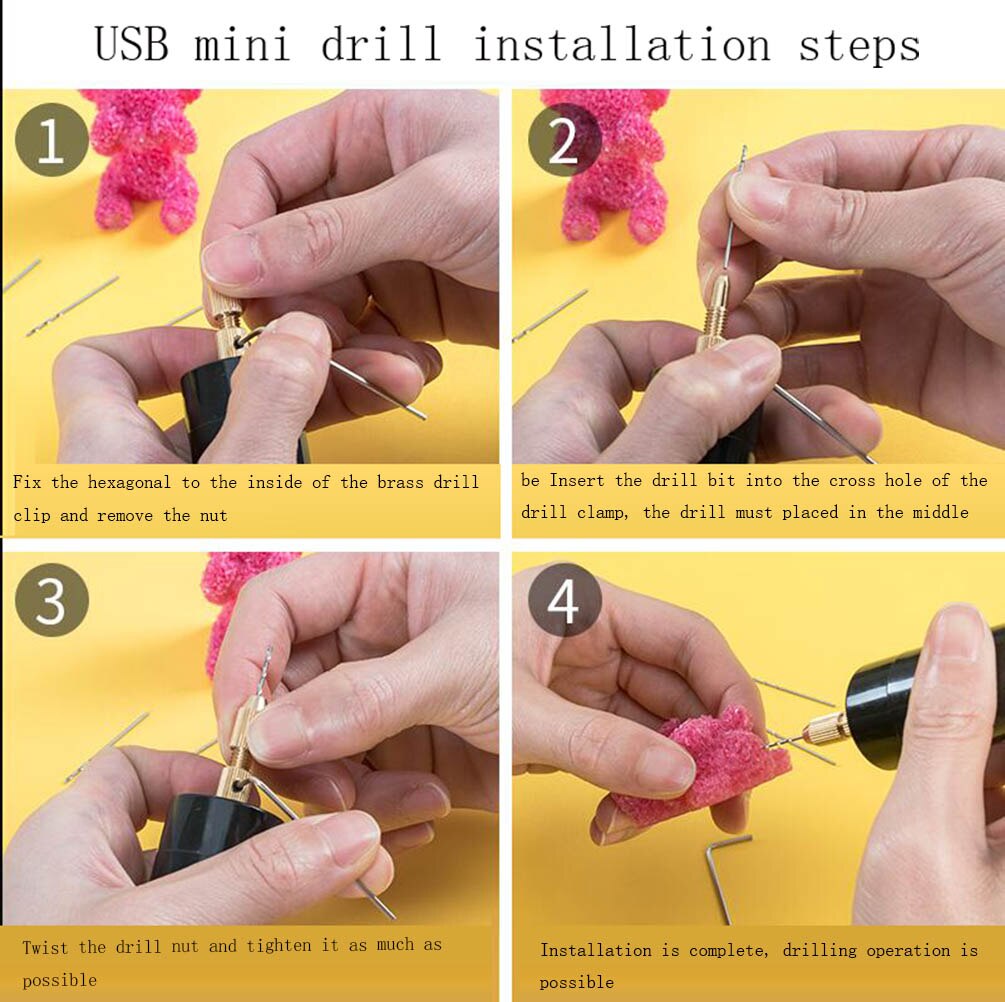 USB mini drill installation steps

1

Fix the hexagonal to the inside of the brass drill clip and remove the nut

2

be Insert the drill bit into the cross hole of the drill clamp, the drill must placed in the middle

3

Twist the drill nut and tighten it as much as possible

4

Installation is complete, drilling operation is possible