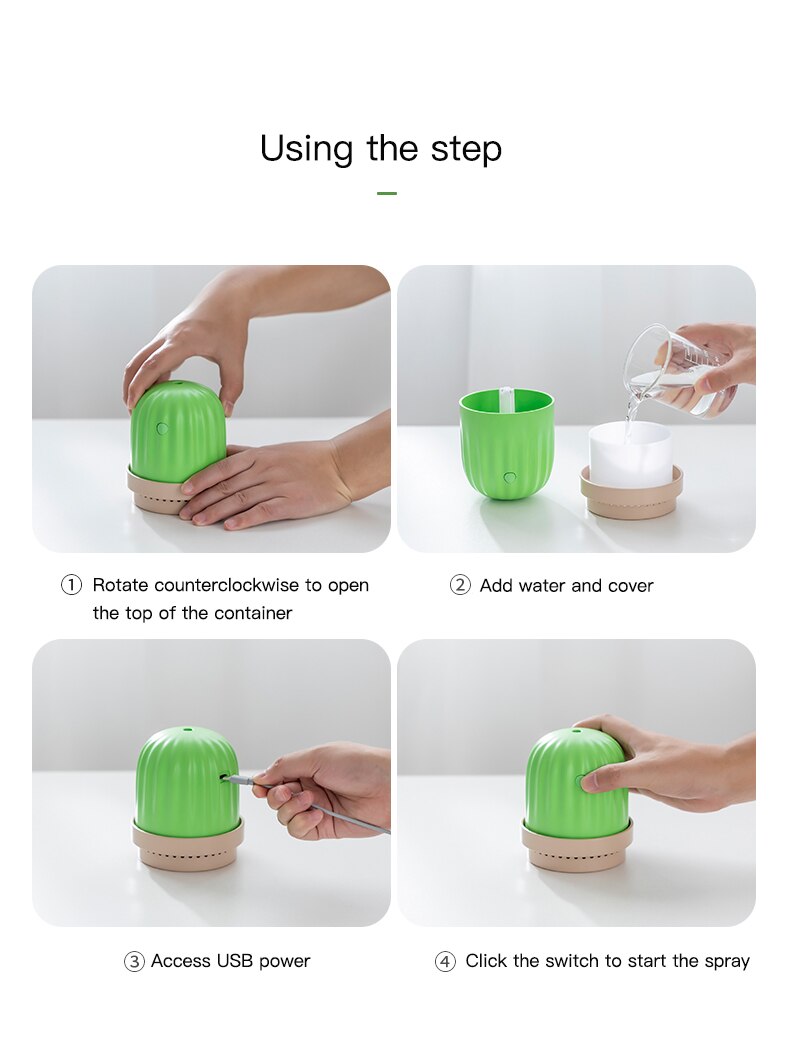 Using the step

① Rotate counterclockwise to open the top of the container

② Add water and cover

③ Access USB power

④ Click the switch to start the spray