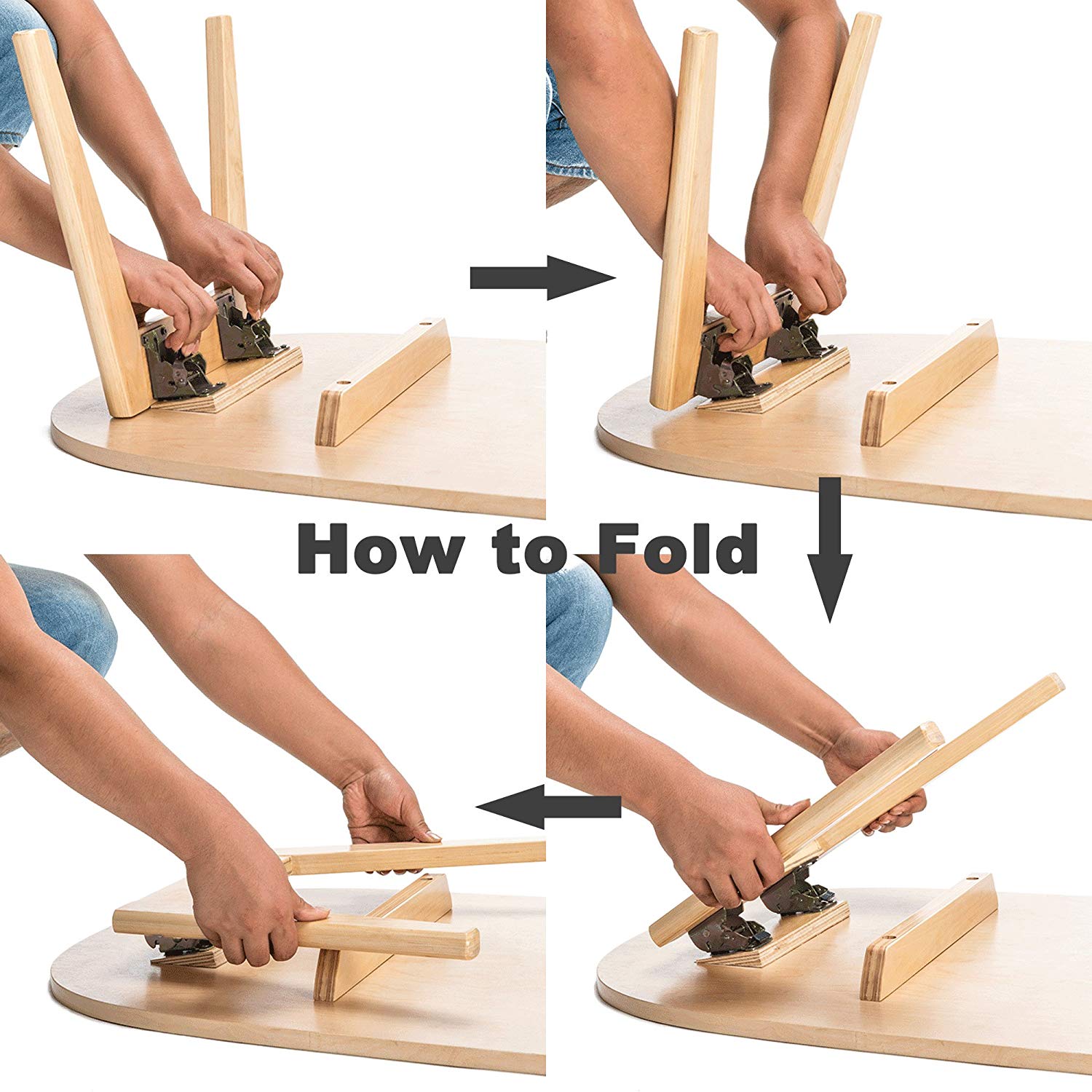 How to Fold