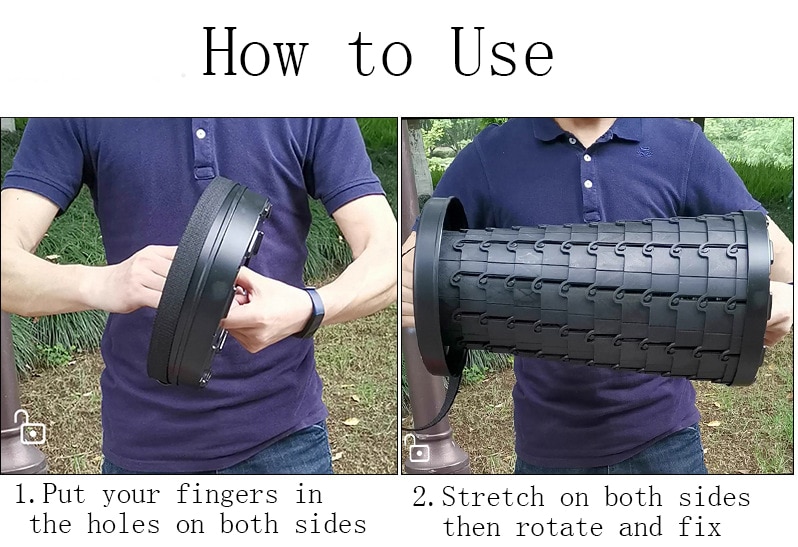 How to Use

1. Put your fingers in the holes on both sides

2. Stretch on both sides then rotate and fix