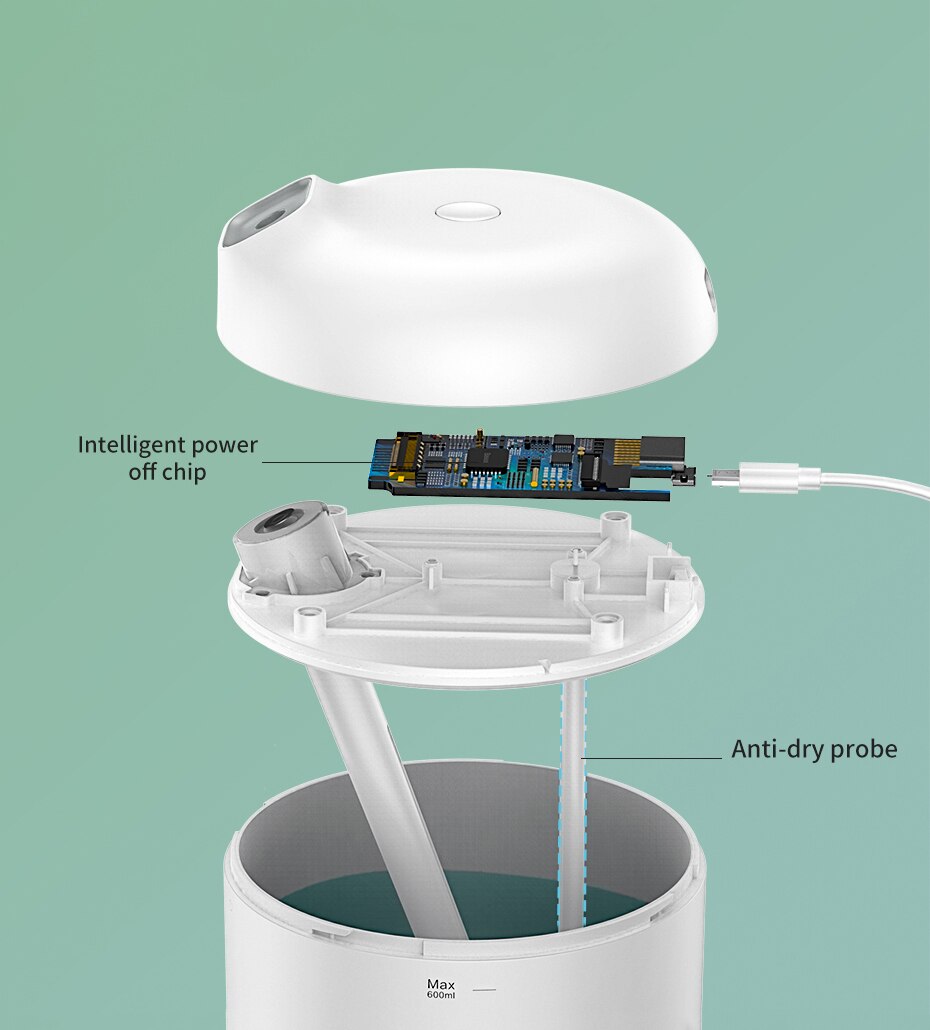 Intelligent power off chip

Anti-dry probe

Max
600ml