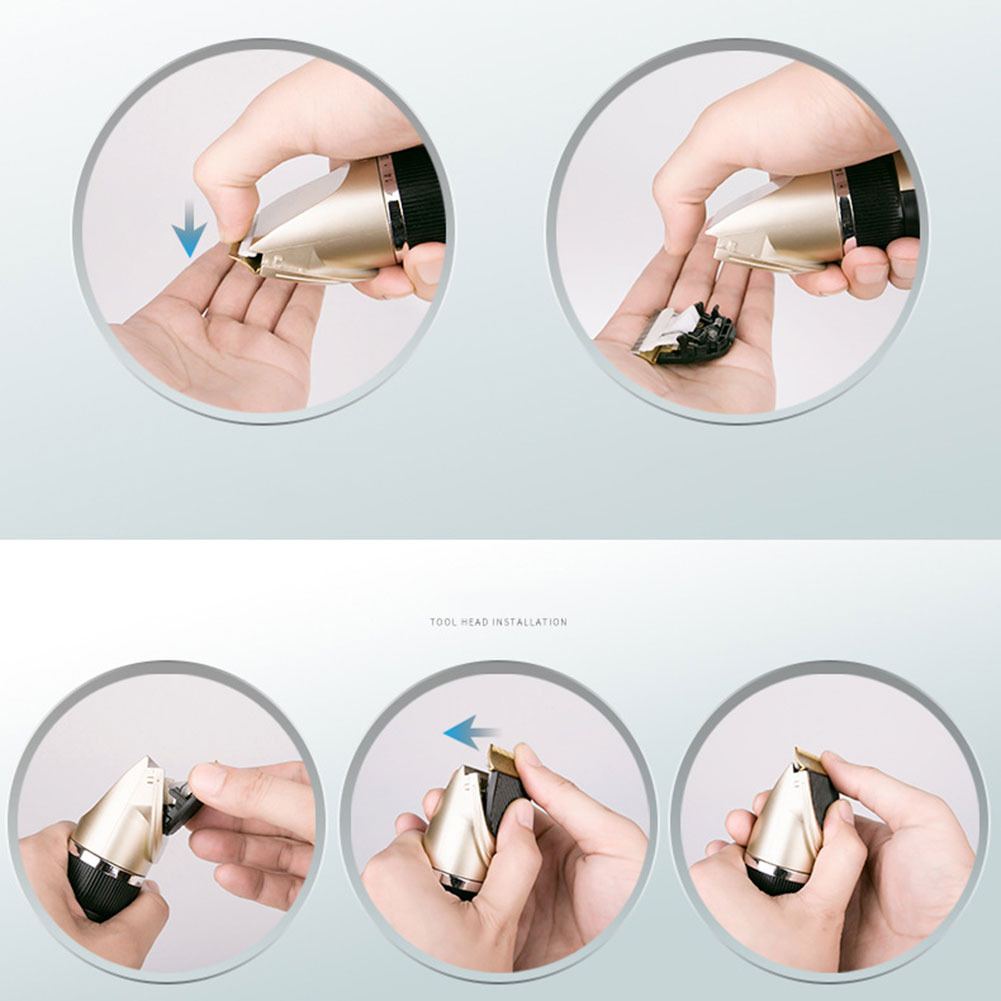 TOOL HEAD INSTALLATION