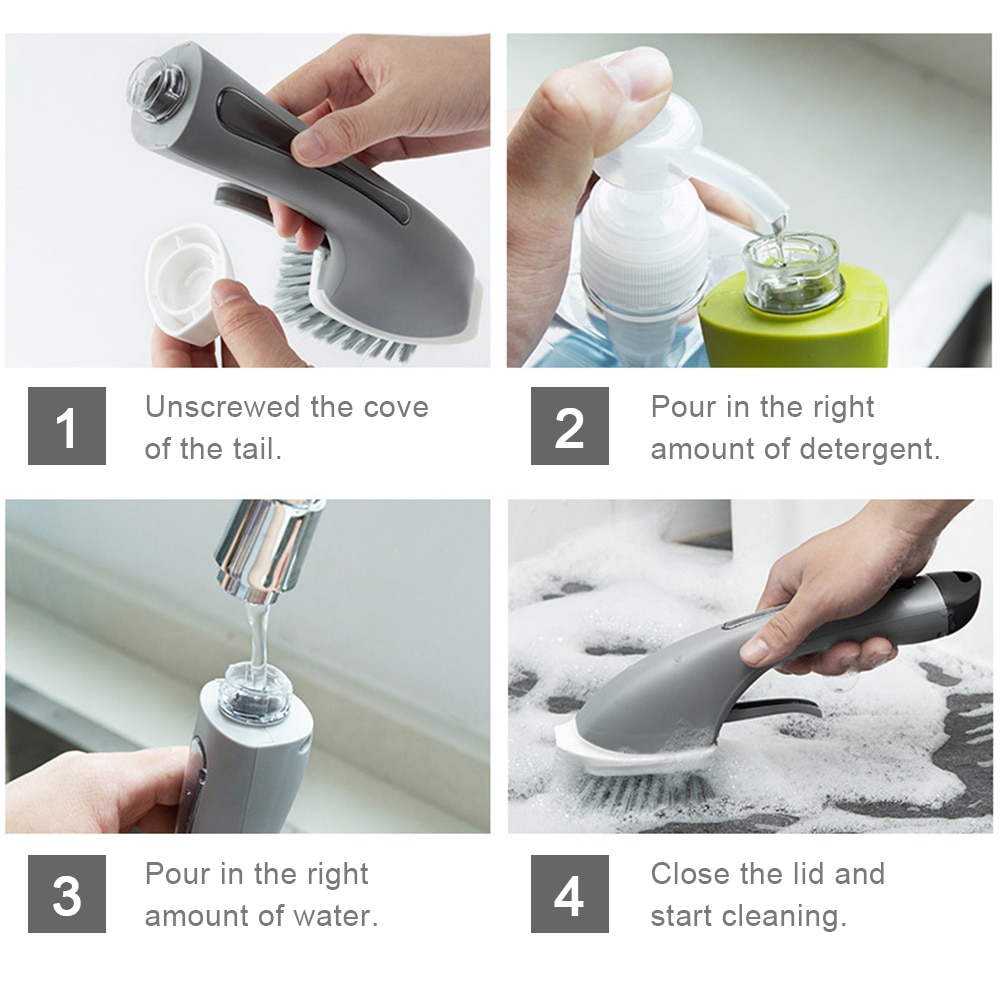 1

Unscrewed the cove of the tail.

2

Pour in the right amount of detergent.

3

Pour in the right amount of water.

4

Close the lid and start cleaning.