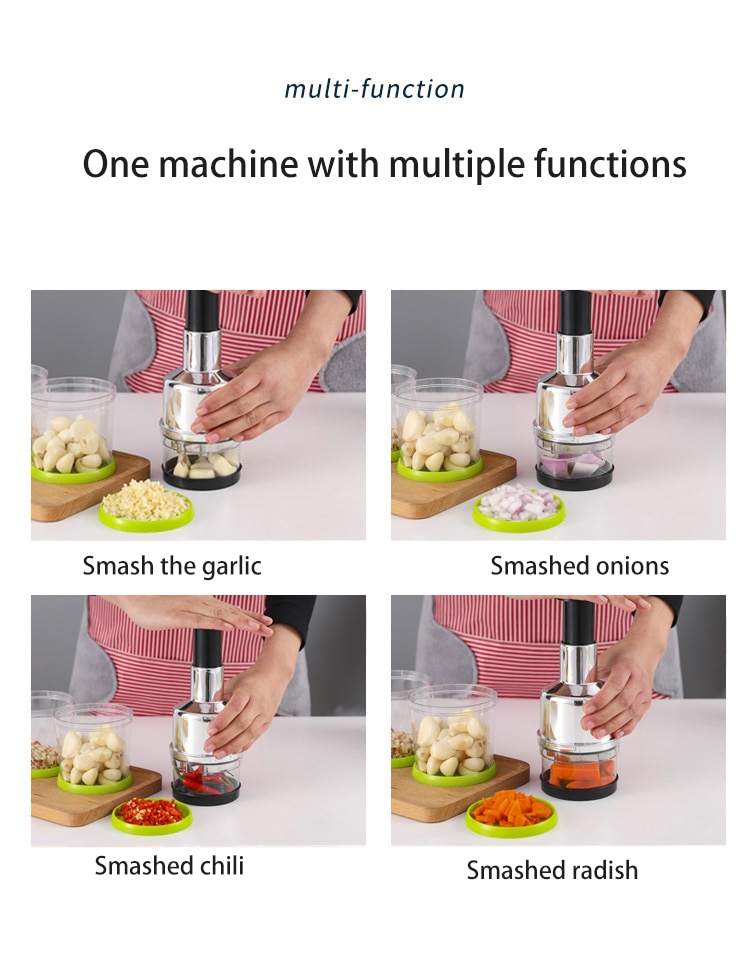 multi-function

One machine with multiple functions

Smash the garlic

Smashed onions

Smashed chili

Smashed radish