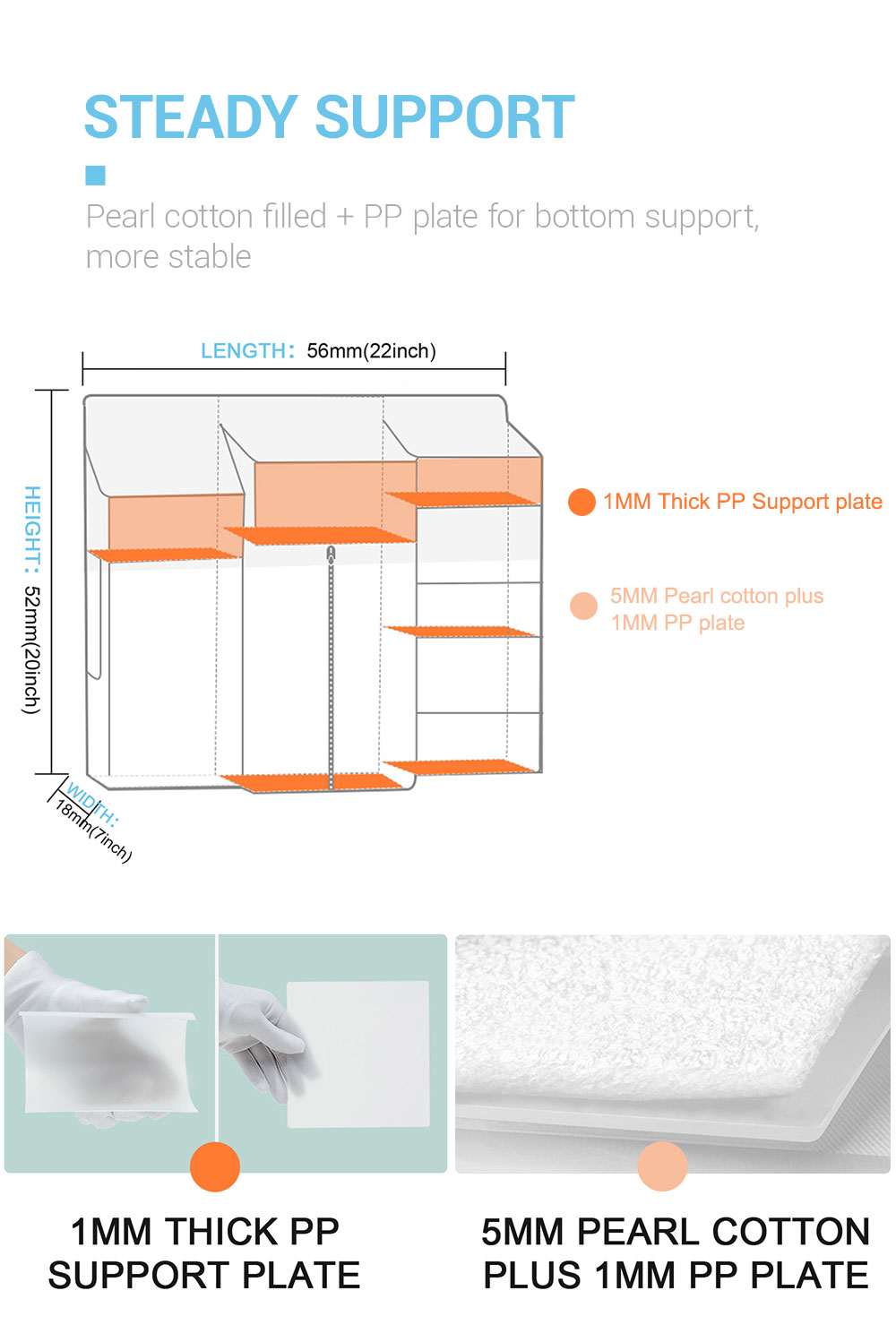 STEADY SUPPORT

Pearl cotton filled + PP plate for bottom support, more stable

LENGTH: 56mm(22inch)

HEIGHT: 52mm(20inch)

WIDTH: 18mm(7inch)

1MM Thick PP Support plate

5MM Pearl cotton plus 1MM PP plate

1MM THICK PP SUPPORT PLATE

5MM PEARL COTTON PLUS 1MM PP PLATE