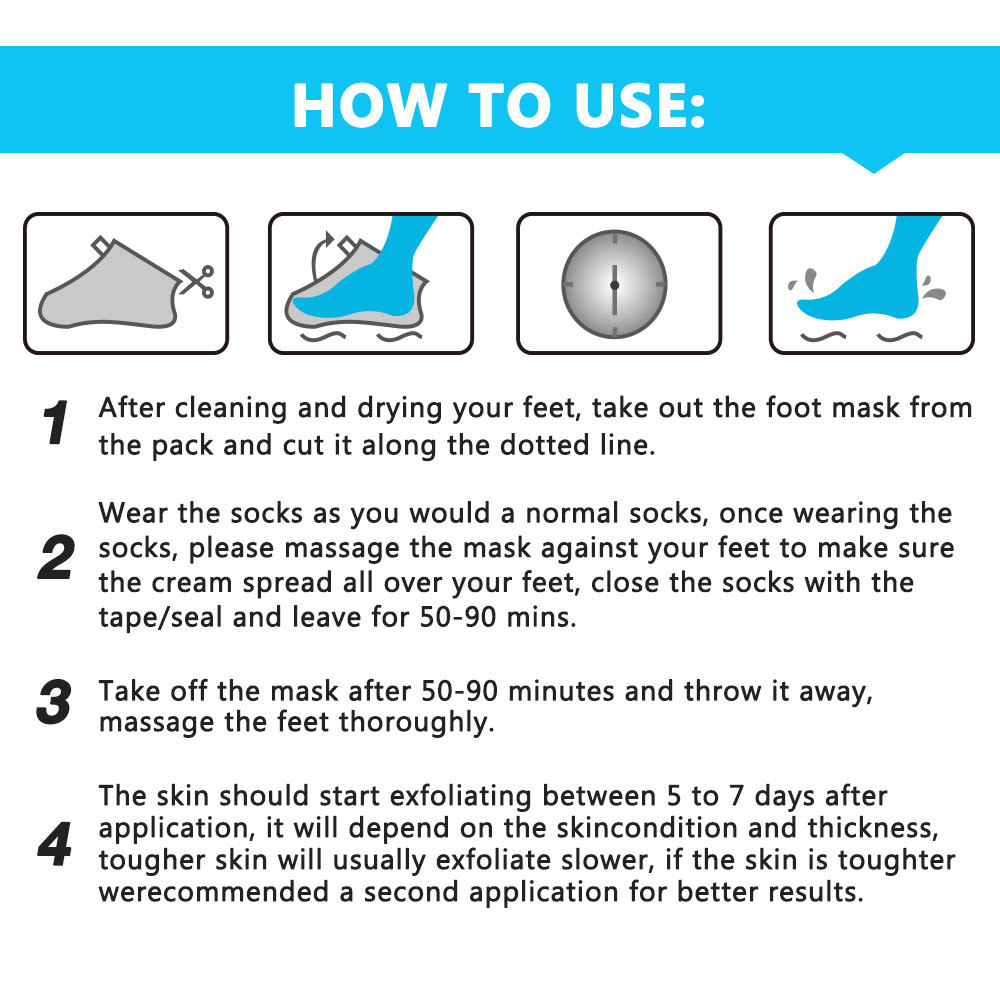 HOW TO USE:

1 After cleaning and drying your feet, take out the foot mask from the pack and cut it along the dotted line.

2 Wear the socks as you would a normal socks, once wearing the socks, please massage the mask against your feet to make sure the cream spread all over your feet, close the socks with the tape/seal and leave for 50-90 mins.

3 Take off the mask after 50-90 minutes and throw it away, massage the feet thoroughly.

4 The skin should start exfoliating between 5 to 7 days after application, it will depend on the skincondition and thickness, tougher skin will usually exfoliate slower, if the skin is toughter werecommended a second application for better results.