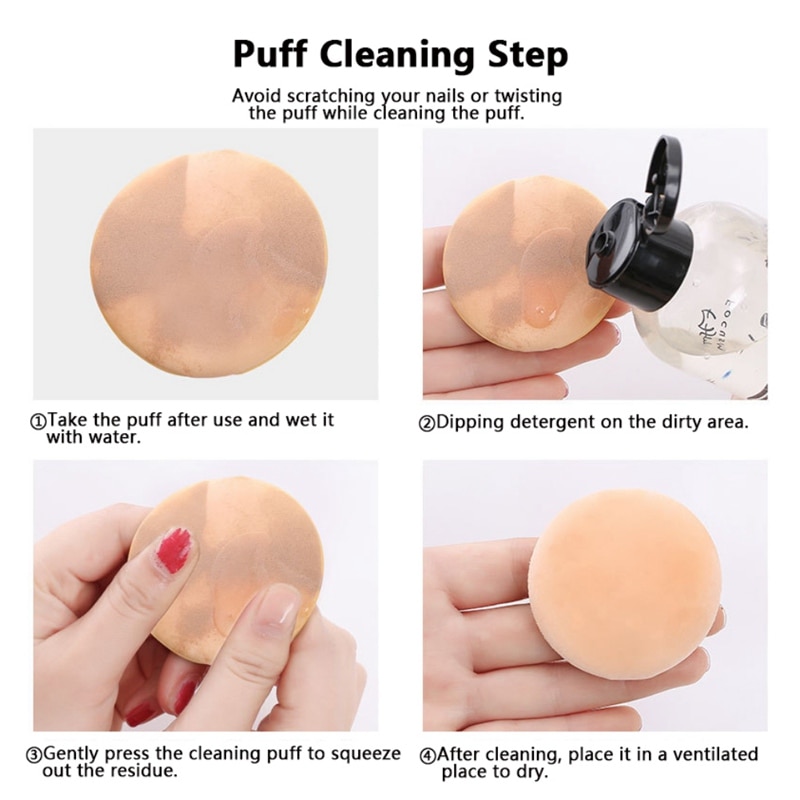 Puff Cleaning Step

Avoid scratching your nails or twisting the puff while cleaning the puff.

①Take the puff after use and wet it with water.

②Dipping detergent on the dirty area.

③Gently press the cleaning puff to squeeze out the residue.

④After cleaning, place it in a ventilated place to dry.