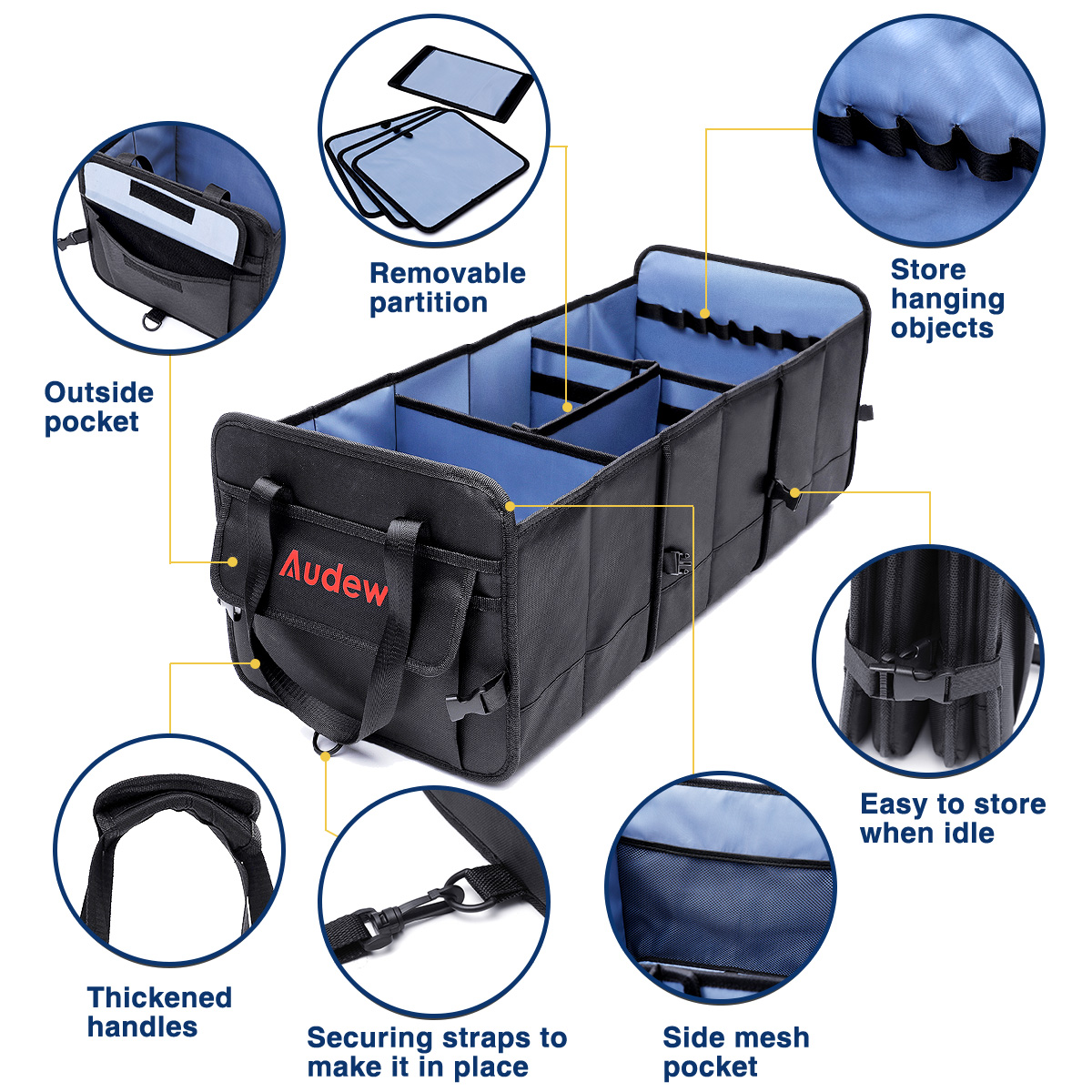 Removable partition

Store hanging objects

Outside pocket

Audew

Easy to store when idle

Thickened handles

Securing straps to make it in place

Side mesh pocket