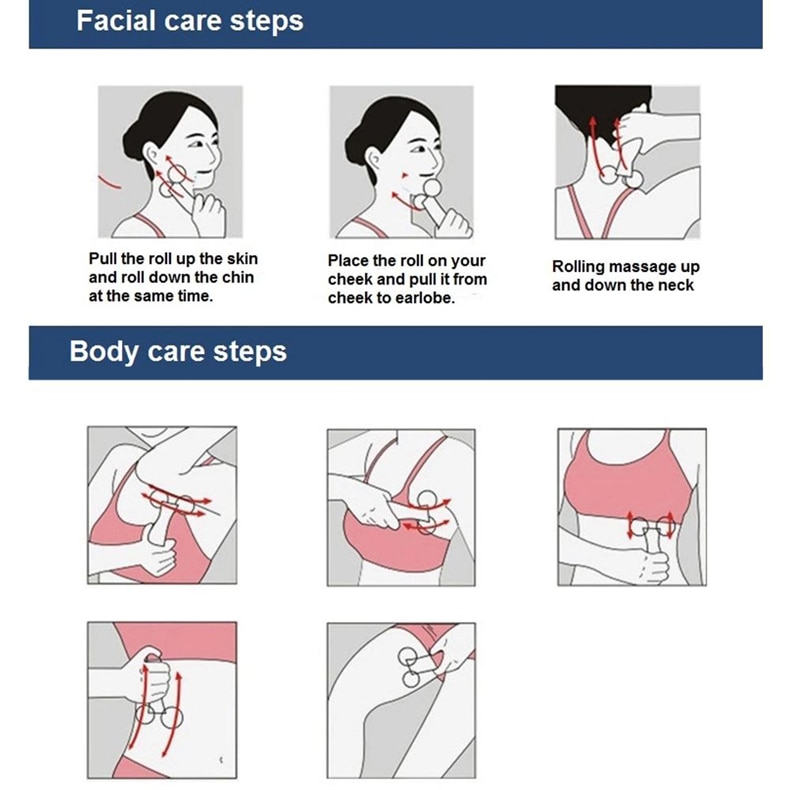 Facial care steps

Pull the roll up the skin and roll down the chin at the same time.

Place the roll on your cheek and pull it from cheek to earlobe.

Rolling massage up and down the neck

Body care steps