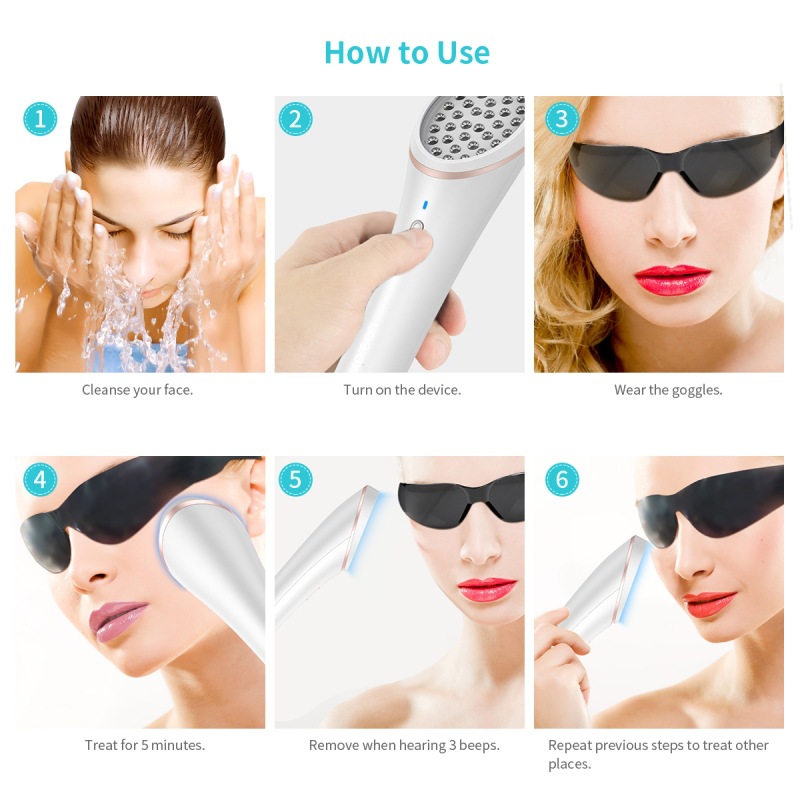 How to Use

1

Cleanse your face.

2

Turn on the device.

3

Wear the goggles.

4

Treat for 5 minutes.

5

Remove when hearing 3 beeps.

6

Repeat previous steps to treat other places.